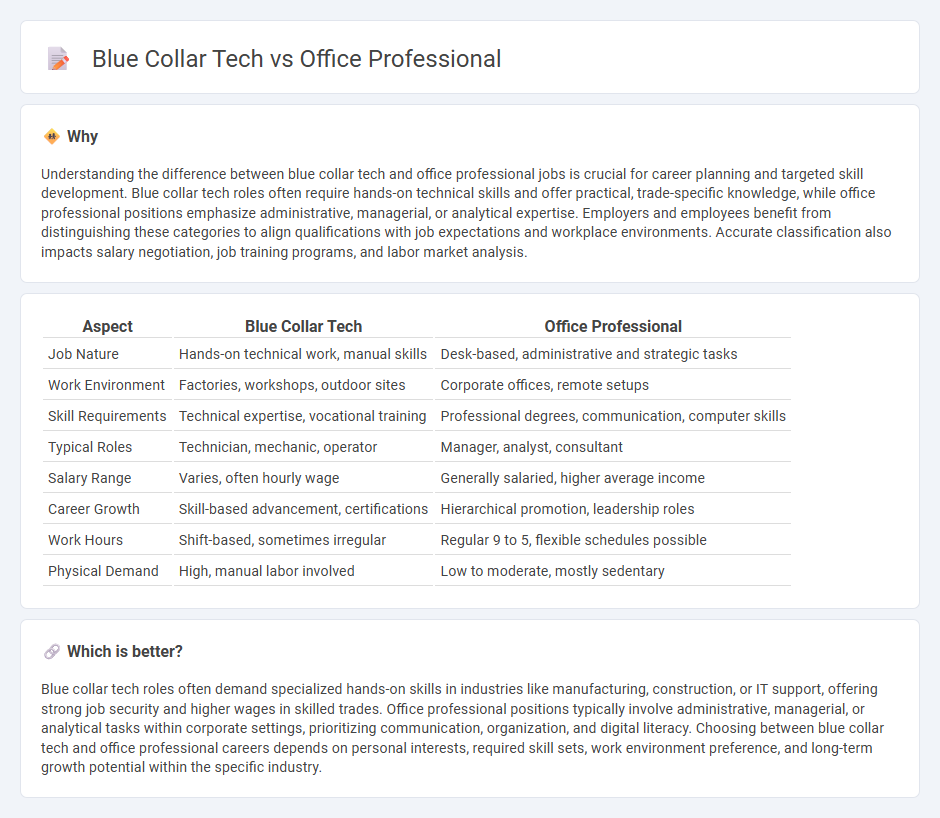 Blue Collar Tech vs Office Professional

Why

Understanding the difference between blue collar tech and office professional jobs is crucial for career planning and targeted skill development. Blue collar tech roles often require hands-on technical skills and offer practical, trade-specific knowledge, while office professional positions emphasize administrative, managerial, or analytical expertise. Employers and employees benefit from distinguishing these categories to align qualifications with job expectations and workplace environments. Accurate classification also impacts salary negotiation, job training programs, and labor market analysis.

| Aspect | Blue Collar Tech | Office Professional |
|---|---|---|
| Job Nature | Hands-on technical work, manual skills | Desk-based, administrative and strategic tasks |
| Work Environment | Factories, workshops, outdoor sites | Corporate offices, remote setups |
| Skill Requirements | Technical expertise, vocational training | Professional degrees, communication, computer skills |
| Typical Roles | Technician, mechanic, operator | Manager, analyst, consultant |
| Salary Range | Varies, often hourly wage | Generally salaried, higher average income |
| Career Growth | Skill-based advancement, certifications | Hierarchical promotion, leadership roles |
| Work Hours | Shift-based, sometimes irregular | Regular 9 to 5, flexible schedules possible |
| Physical Demand | High, manual labor involved | Low to moderate, mostly sedentary |

Which is better?

Blue collar tech roles often demand specialized hands-on skills in industries like manufacturing, construction, or IT support, offering strong job security and higher wages in skilled trades. Office professional positions typically involve administrative, managerial, or analytical tasks within corporate settings, prioritizing communication, organization, and digital literacy. Choosing between blue collar tech and office professional careers depends on personal interests, required skill sets, work environment preference, and long-term growth potential within the specific industry.