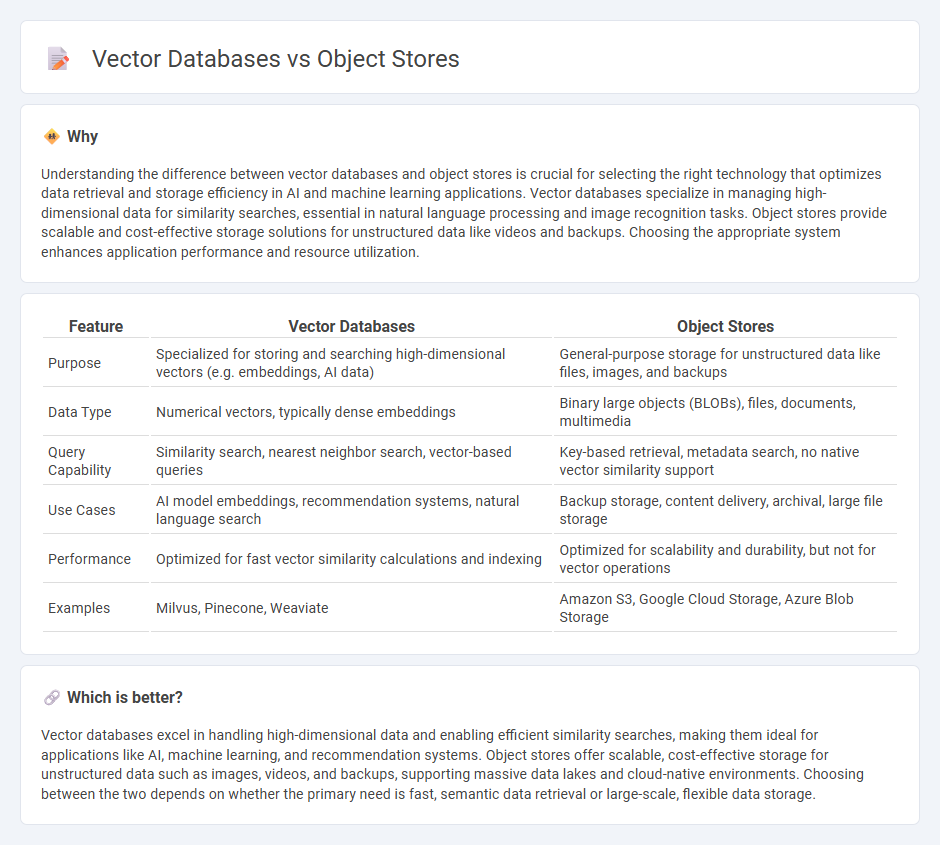 Vector Databases vs Object Stores

Why

Understanding the difference between vector databases and object stores is crucial for selecting the right technology that optimizes data retrieval and storage efficiency in AI and machine learning applications. Vector databases specialize in managing high-dimensional data for similarity searches, essential in natural language processing and image recognition tasks. Object stores provide scalable and cost-effective storage solutions for unstructured data like videos and backups. Choosing the appropriate system enhances application performance and resource utilization.

| Feature | Vector Databases | Object Stores |
|---|---|---|
| Purpose | Specialized for storing and searching high-dimensional vectors (e.g. embeddings, AI data) | General-purpose storage for unstructured data like files, images, and backups |
| Data Type | Numerical vectors, typically dense embeddings | Binary large objects (BLOBs), files, documents, multimedia |
| Query Capability | Similarity search, nearest neighbor search, vector-based queries | Key-based retrieval, metadata search, no native vector similarity support |
| Use Cases | AI model embeddings, recommendation systems, natural language search | Backup storage, content delivery, archival, large file storage |
| Performance | Optimized for fast vector similarity calculations and indexing | Optimized for scalability and durability, but not for vector operations |
| Examples | Milvus, Pinecone, Weaviate | Amazon S3, Google Cloud Storage, Azure Blob Storage |

Which is better?

Vector databases excel in handling high-dimensional data and enabling efficient similarity searches, making them ideal for applications like AI, machine learning, and recommendation systems. Object stores offer scalable, cost-effective storage for unstructured data such as images, videos, and backups, supporting massive data lakes and cloud-native environments. Choosing between the two depends on whether the primary need is fast, semantic data retrieval or large-scale, flexible data storage.