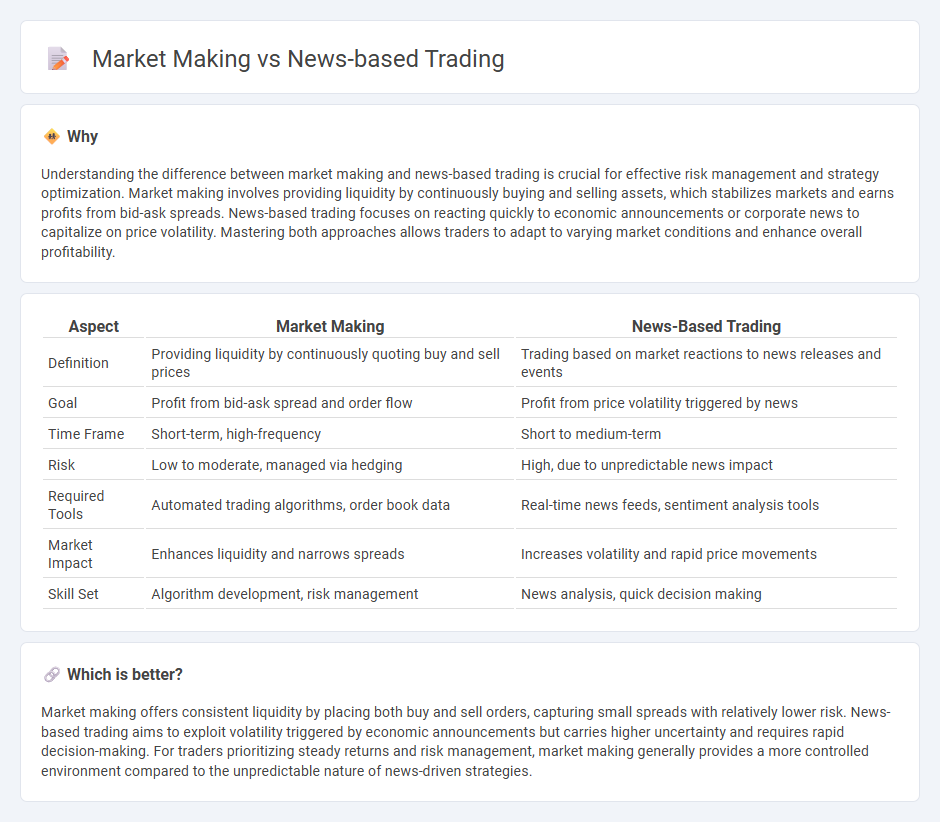 Market Making vs News-based Trading

Why

Understanding the difference between market making and news-based trading is crucial for effective risk management and strategy optimization. Market making involves providing liquidity by continuously buying and selling assets, which stabilizes markets and earns profits from bid-ask spreads. News-based trading focuses on reacting quickly to economic announcements or corporate news to capitalize on price volatility. Mastering both approaches allows traders to adapt to varying market conditions and enhance overall profitability.

| Aspect | Market Making | News-Based Trading |
|---|---|---|
| Definition | Providing liquidity by continuously quoting buy and sell prices | Trading based on market reactions to news releases and events |
| Goal | Profit from bid-ask spread and order flow | Profit from price volatility triggered by news |
| Time Frame | Short-term, high-frequency | Short to medium-term |
| Risk | Low to moderate, managed via hedging | High, due to unpredictable news impact |
| Required Tools | Automated trading algorithms, order book data | Real-time news feeds, sentiment analysis tools |
| Market Impact | Enhances liquidity and narrows spreads | Increases volatility and rapid price movements |
| Skill Set | Algorithm development, risk management | News analysis, quick decision making |

Which is better?

Market making offers consistent liquidity by placing both buy and sell orders, capturing small spreads with relatively lower risk. News-based trading aims to exploit volatility triggered by economic announcements but carries higher uncertainty and requires rapid decision-making. For traders prioritizing steady returns and risk management, market making generally provides a more controlled environment compared to the unpredictable nature of news-driven strategies.