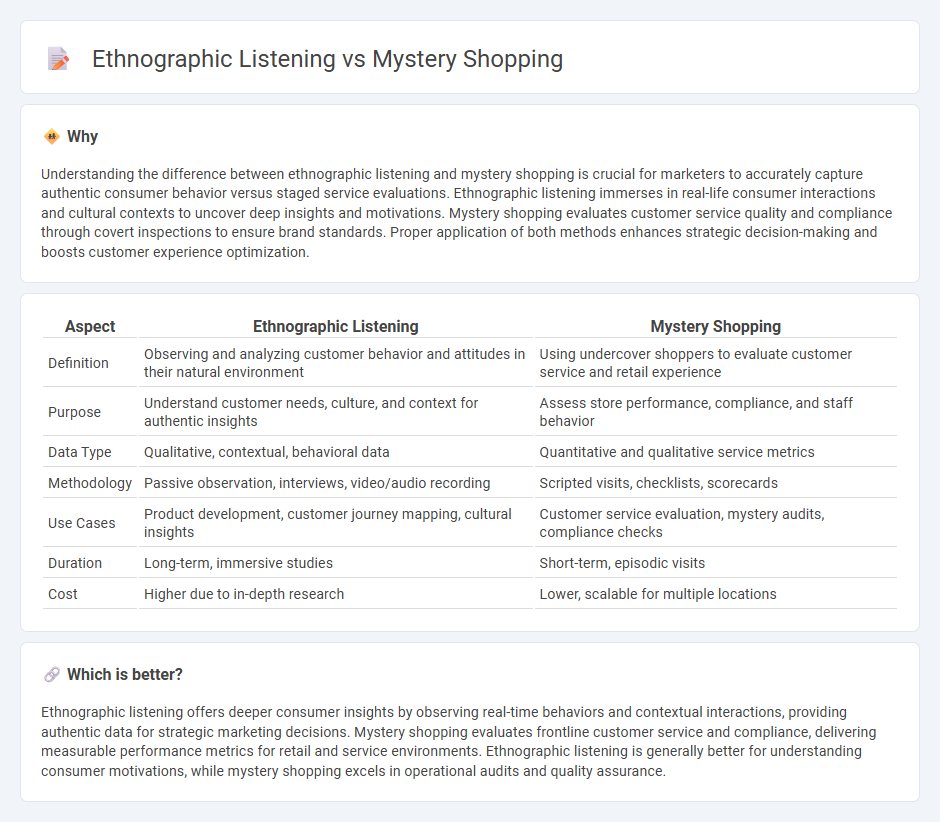 Ethnographic Listening vs Mystery Shopping

Why

Understanding the difference between ethnographic listening and mystery shopping is crucial for marketers to accurately capture authentic consumer behavior versus staged service evaluations. Ethnographic listening immerses in real-life consumer interactions and cultural contexts to uncover deep insights and motivations. Mystery shopping evaluates customer service quality and compliance through covert inspections to ensure brand standards. Proper application of both methods enhances strategic decision-making and boosts customer experience optimization.

| Aspect | Ethnographic Listening | Mystery Shopping |
|---|---|---|
| Definition | Observing and analyzing customer behavior and attitudes in their natural environment | Using undercover shoppers to evaluate customer service and retail experience |
| Purpose | Understand customer needs, culture, and context for authentic insights | Assess store performance, compliance, and staff behavior |
| Data Type | Qualitative, contextual, behavioral data | Quantitative and qualitative service metrics |
| Methodology | Passive observation, interviews, video/audio recording | Scripted visits, checklists, scorecards |
| Use Cases | Product development, customer journey mapping, cultural insights | Customer service evaluation, mystery audits, compliance checks |
| Duration | Long-term, immersive studies | Short-term, episodic visits |
| Cost | Higher due to in-depth research | Lower, scalable for multiple locations |

Which is better?

Ethnographic listening offers deeper consumer insights by observing real-time behaviors and contextual interactions, providing authentic data for strategic marketing decisions. Mystery shopping evaluates frontline customer service and compliance, delivering measurable performance metrics for retail and service environments. Ethnographic listening is generally better for understanding consumer motivations, while mystery shopping excels in operational audits and quality assurance.