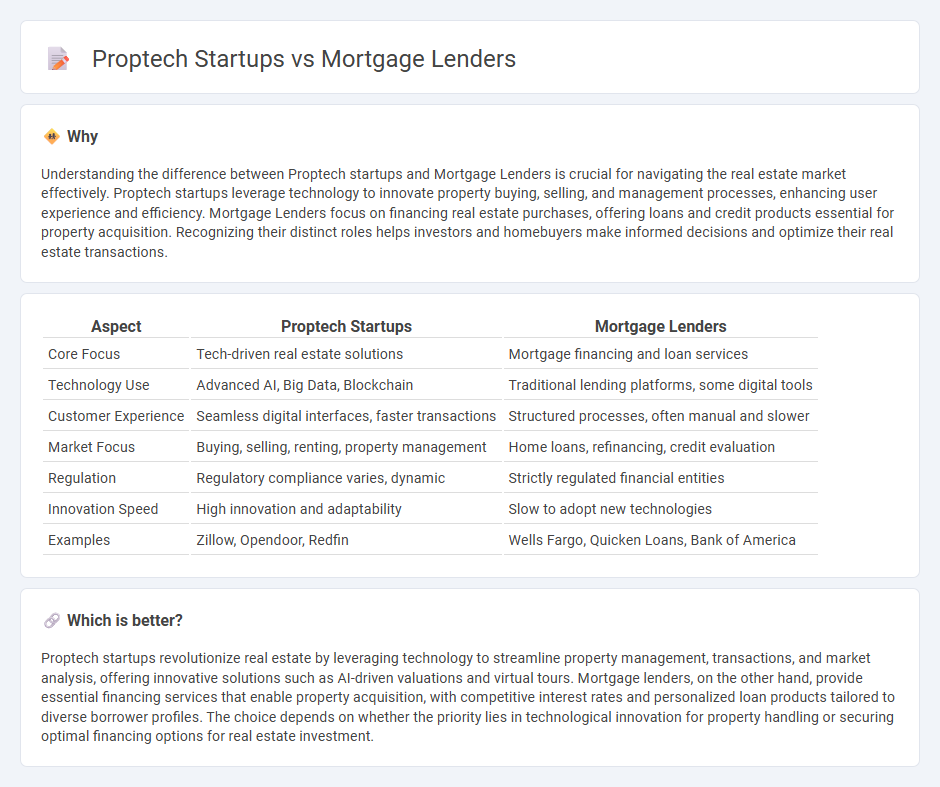 Proptech Startups vs Mortgage Lenders

Why

Understanding the difference between Proptech startups and Mortgage Lenders is crucial for navigating the real estate market effectively. Proptech startups leverage technology to innovate property buying, selling, and management processes, enhancing user experience and efficiency. Mortgage Lenders focus on financing real estate purchases, offering loans and credit products essential for property acquisition. Recognizing their distinct roles helps investors and homebuyers make informed decisions and optimize their real estate transactions.

| Aspect | Proptech Startups | Mortgage Lenders |
|---|---|---|
| Core Focus | Tech-driven real estate solutions | Mortgage financing and loan services |
| Technology Use | Advanced AI, Big Data, Blockchain | Traditional lending platforms, some digital tools |
| Customer Experience | Seamless digital interfaces, faster transactions | Structured processes, often manual and slower |
| Market Focus | Buying, selling, renting, property management | Home loans, refinancing, credit evaluation |
| Regulation | Regulatory compliance varies, dynamic | Strictly regulated financial entities |
| Innovation Speed | High innovation and adaptability | Slow to adopt new technologies |
| Examples | Zillow, Opendoor, Redfin | Wells Fargo, Quicken Loans, Bank of America |

Which is better?

Proptech startups revolutionize real estate by leveraging technology to streamline property management, transactions, and market analysis, offering innovative solutions such as AI-driven valuations and virtual tours. Mortgage lenders, on the other hand, provide essential financing services that enable property acquisition, with competitive interest rates and personalized loan products tailored to diverse borrower profiles. The choice depends on whether the priority lies in technological innovation for property handling or securing optimal financing options for real estate investment.