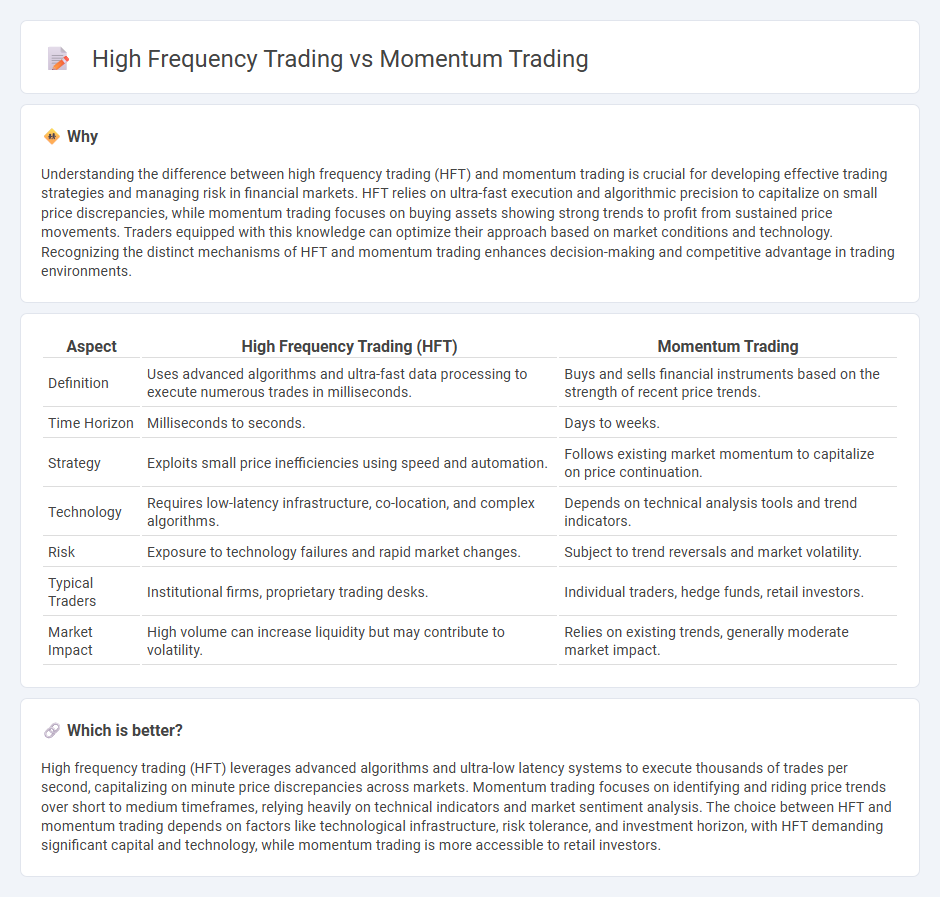 High Frequency Trading vs Momentum Trading

Why

Understanding the difference between high frequency trading (HFT) and momentum trading is crucial for developing effective trading strategies and managing risk in financial markets. HFT relies on ultra-fast execution and algorithmic precision to capitalize on small price discrepancies, while momentum trading focuses on buying assets showing strong trends to profit from sustained price movements. Traders equipped with this knowledge can optimize their approach based on market conditions and technology. Recognizing the distinct mechanisms of HFT and momentum trading enhances decision-making and competitive advantage in trading environments.

| Aspect | High Frequency Trading (HFT) | Momentum Trading |
|---|---|---|
| Definition | Uses advanced algorithms and ultra-fast data processing to execute numerous trades in milliseconds. | Buys and sells financial instruments based on the strength of recent price trends. |
| Time Horizon | Milliseconds to seconds. | Days to weeks. |
| Strategy | Exploits small price inefficiencies using speed and automation. | Follows existing market momentum to capitalize on price continuation. |
| Technology | Requires low-latency infrastructure, co-location, and complex algorithms. | Depends on technical analysis tools and trend indicators. |
| Risk | Exposure to technology failures and rapid market changes. | Subject to trend reversals and market volatility. |
| Typical Traders | Institutional firms, proprietary trading desks. | Individual traders, hedge funds, retail investors. |
| Market Impact | High volume can increase liquidity but may contribute to volatility. | Relies on existing trends, generally moderate market impact. |

Which is better?

High frequency trading (HFT) leverages advanced algorithms and ultra-low latency systems to execute thousands of trades per second, capitalizing on minute price discrepancies across markets. Momentum trading focuses on identifying and riding price trends over short to medium timeframes, relying heavily on technical indicators and market sentiment analysis. The choice between HFT and momentum trading depends on factors like technological infrastructure, risk tolerance, and investment horizon, with HFT demanding significant capital and technology, while momentum trading is more accessible to retail investors.