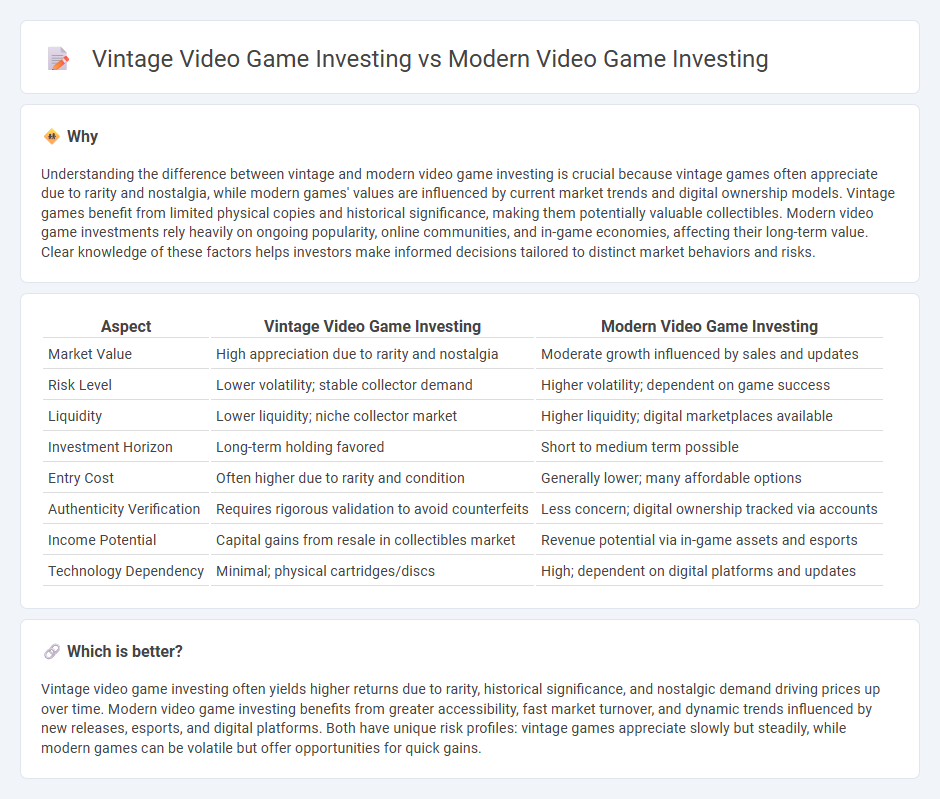 Vintage Video Game Investing vs Modern Video Game Investing

Why

Understanding the difference between vintage and modern video game investing is crucial because vintage games often appreciate due to rarity and nostalgia, while modern games' values are influenced by current market trends and digital ownership models. Vintage games benefit from limited physical copies and historical significance, making them potentially valuable collectibles. Modern video game investments rely heavily on ongoing popularity, online communities, and in-game economies, affecting their long-term value. Clear knowledge of these factors helps investors make informed decisions tailored to distinct market behaviors and risks.

| Aspect | Vintage Video Game Investing | Modern Video Game Investing |
|---|---|---|
| Market Value | High appreciation due to rarity and nostalgia | Moderate growth influenced by sales and updates |
| Risk Level | Lower volatility; stable collector demand | Higher volatility; dependent on game success |
| Liquidity | Lower liquidity; niche collector market | Higher liquidity; digital marketplaces available |
| Investment Horizon | Long-term holding favored | Short to medium term possible |
| Entry Cost | Often higher due to rarity and condition | Generally lower; many affordable options |
| Authenticity Verification | Requires rigorous validation to avoid counterfeits | Less concern; digital ownership tracked via accounts |
| Income Potential | Capital gains from resale in collectibles market | Revenue potential via in-game assets and esports |
| Technology Dependency | Minimal; physical cartridges/discs | High; dependent on digital platforms and updates |

Which is better?

Vintage video game investing often yields higher returns due to rarity, historical significance, and nostalgic demand driving prices up over time. Modern video game investing benefits from greater accessibility, fast market turnover, and dynamic trends influenced by new releases, esports, and digital platforms. Both have unique risk profiles: vintage games appreciate slowly but steadily, while modern games can be volatile but offer opportunities for quick gains.