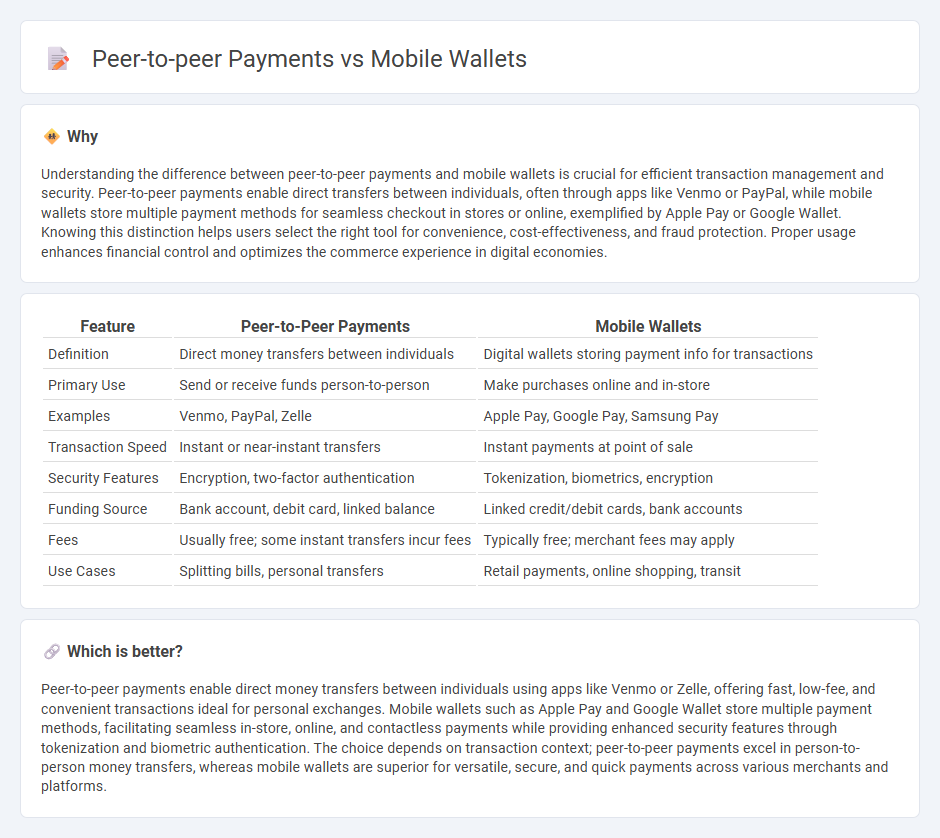 Peer-to-peer Payments vs Mobile Wallets

Why

Understanding the difference between peer-to-peer payments and mobile wallets is crucial for efficient transaction management and security. Peer-to-peer payments enable direct transfers between individuals, often through apps like Venmo or PayPal, while mobile wallets store multiple payment methods for seamless checkout in stores or online, exemplified by Apple Pay or Google Wallet. Knowing this distinction helps users select the right tool for convenience, cost-effectiveness, and fraud protection. Proper usage enhances financial control and optimizes the commerce experience in digital economies.

| Feature | Peer-to-Peer Payments | Mobile Wallets |
|---|---|---|
| Definition | Direct money transfers between individuals | Digital wallets storing payment info for transactions |
| Primary Use | Send or receive funds person-to-person | Make purchases online and in-store |
| Examples | Venmo, PayPal, Zelle | Apple Pay, Google Pay, Samsung Pay |
| Transaction Speed | Instant or near-instant transfers | Instant payments at point of sale |
| Security Features | Encryption, two-factor authentication | Tokenization, biometrics, encryption |
| Funding Source | Bank account, debit card, linked balance | Linked credit/debit cards, bank accounts |
| Fees | Usually free; some instant transfers incur fees | Typically free; merchant fees may apply |
| Use Cases | Splitting bills, personal transfers | Retail payments, online shopping, transit |

Which is better?

Peer-to-peer payments enable direct money transfers between individuals using apps like Venmo or Zelle, offering fast, low-fee, and convenient transactions ideal for personal exchanges. Mobile wallets such as Apple Pay and Google Wallet store multiple payment methods, facilitating seamless in-store, online, and contactless payments while providing enhanced security features through tokenization and biometric authentication. The choice depends on transaction context; peer-to-peer payments excel in person-to-person money transfers, whereas mobile wallets are superior for versatile, secure, and quick payments across various merchants and platforms.