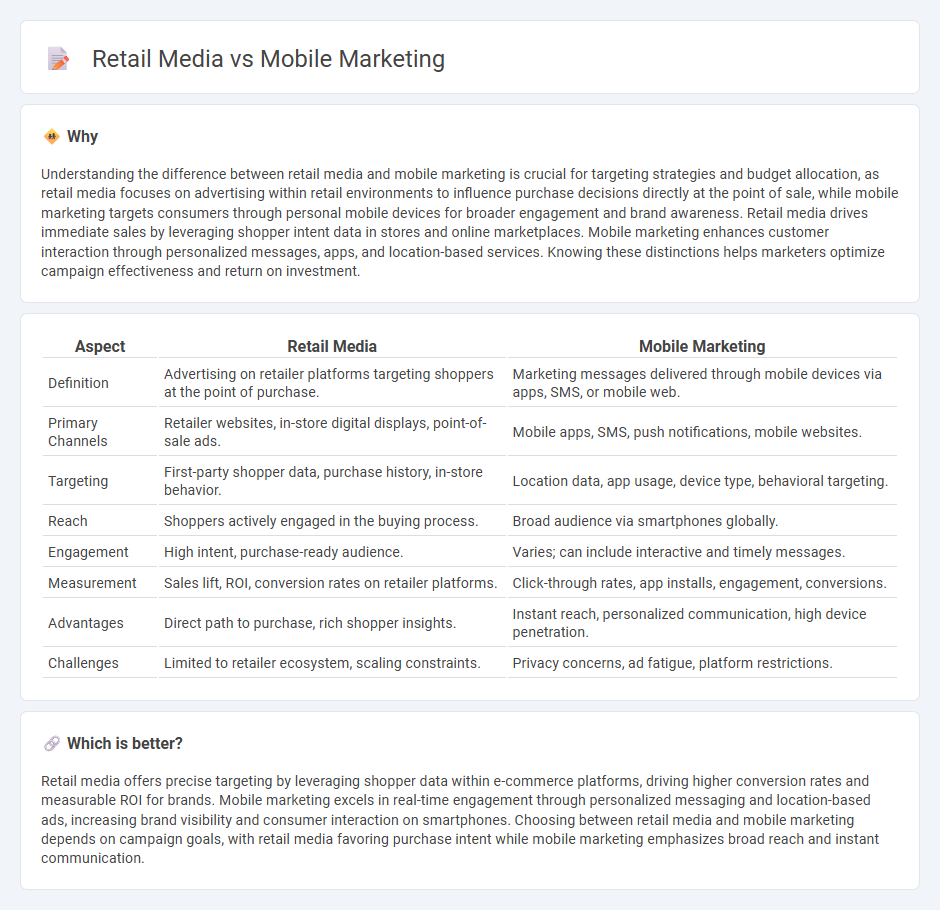 Retail Media vs Mobile Marketing

Why

Understanding the difference between retail media and mobile marketing is crucial for targeting strategies and budget allocation, as retail media focuses on advertising within retail environments to influence purchase decisions directly at the point of sale, while mobile marketing targets consumers through personal mobile devices for broader engagement and brand awareness. Retail media drives immediate sales by leveraging shopper intent data in stores and online marketplaces. Mobile marketing enhances customer interaction through personalized messages, apps, and location-based services. Knowing these distinctions helps marketers optimize campaign effectiveness and return on investment.

| Aspect | Retail Media | Mobile Marketing |
|---|---|---|
| Definition | Advertising on retailer platforms targeting shoppers at the point of purchase. | Marketing messages delivered through mobile devices via apps, SMS, or mobile web. |
| Primary Channels | Retailer websites, in-store digital displays, point-of-sale ads. | Mobile apps, SMS, push notifications, mobile websites. |
| Targeting | First-party shopper data, purchase history, in-store behavior. | Location data, app usage, device type, behavioral targeting. |
| Reach | Shoppers actively engaged in the buying process. | Broad audience via smartphones globally. |
| Engagement | High intent, purchase-ready audience. | Varies; can include interactive and timely messages. |
| Measurement | Sales lift, ROI, conversion rates on retailer platforms. | Click-through rates, app installs, engagement, conversions. |
| Advantages | Direct path to purchase, rich shopper insights. | Instant reach, personalized communication, high device penetration. |
| Challenges | Limited to retailer ecosystem, scaling constraints. | Privacy concerns, ad fatigue, platform restrictions. |

Which is better?

Retail media offers precise targeting by leveraging shopper data within e-commerce platforms, driving higher conversion rates and measurable ROI for brands. Mobile marketing excels in real-time engagement through personalized messaging and location-based ads, increasing brand visibility and consumer interaction on smartphones. Choosing between retail media and mobile marketing depends on campaign goals, with retail media favoring purchase intent while mobile marketing emphasizes broad reach and instant communication.