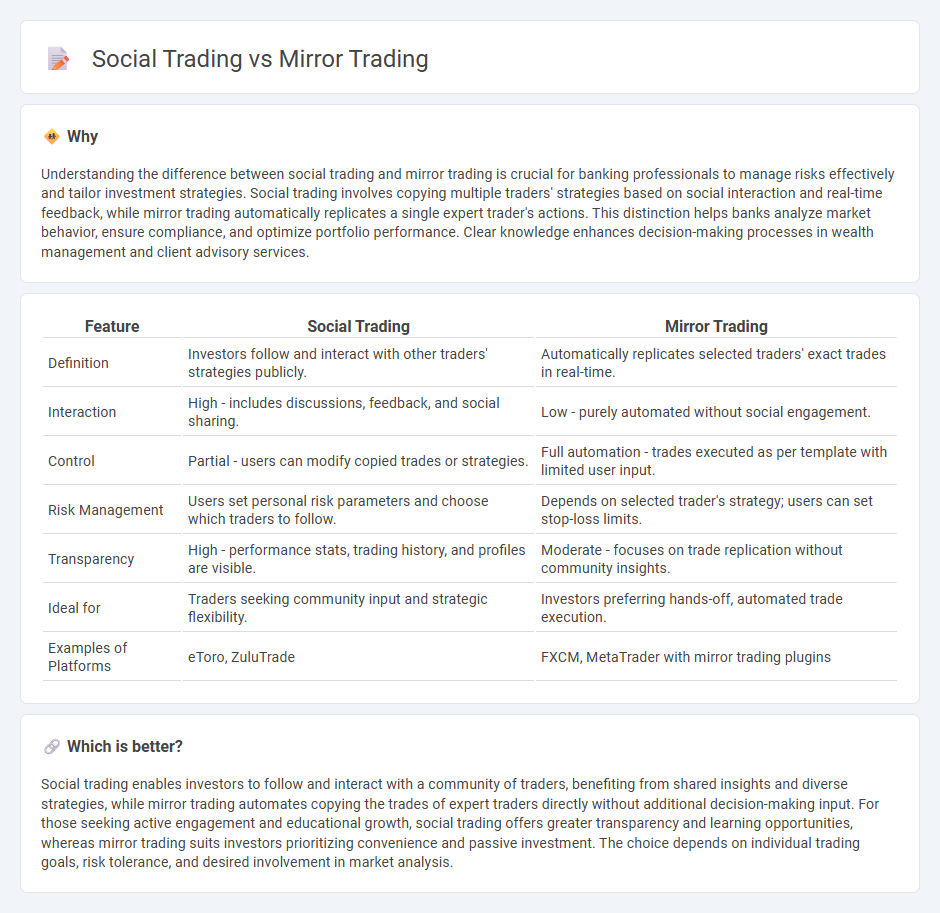 Social Trading vs Mirror Trading

Why

Understanding the difference between social trading and mirror trading is crucial for banking professionals to manage risks effectively and tailor investment strategies. Social trading involves copying multiple traders' strategies based on social interaction and real-time feedback, while mirror trading automatically replicates a single expert trader's actions. This distinction helps banks analyze market behavior, ensure compliance, and optimize portfolio performance. Clear knowledge enhances decision-making processes in wealth management and client advisory services.

| Feature | Social Trading | Mirror Trading |
|---|---|---|
| Definition | Investors follow and interact with other traders' strategies publicly. | Automatically replicates selected traders' exact trades in real-time. |
| Interaction | High - includes discussions, feedback, and social sharing. | Low - purely automated without social engagement. |
| Control | Partial - users can modify copied trades or strategies. | Full automation - trades executed as per template with limited user input. |
| Risk Management | Users set personal risk parameters and choose which traders to follow. | Depends on selected trader's strategy; users can set stop-loss limits. |
| Transparency | High - performance stats, trading history, and profiles are visible. | Moderate - focuses on trade replication without community insights. |
| Ideal for | Traders seeking community input and strategic flexibility. | Investors preferring hands-off, automated trade execution. |
| Examples of Platforms | eToro, ZuluTrade | FXCM, MetaTrader with mirror trading plugins |

Which is better?

Social trading enables investors to follow and interact with a community of traders, benefiting from shared insights and diverse strategies, while mirror trading automates copying the trades of expert traders directly without additional decision-making input. For those seeking active engagement and educational growth, social trading offers greater transparency and learning opportunities, whereas mirror trading suits investors prioritizing convenience and passive investment. The choice depends on individual trading goals, risk tolerance, and desired involvement in market analysis.