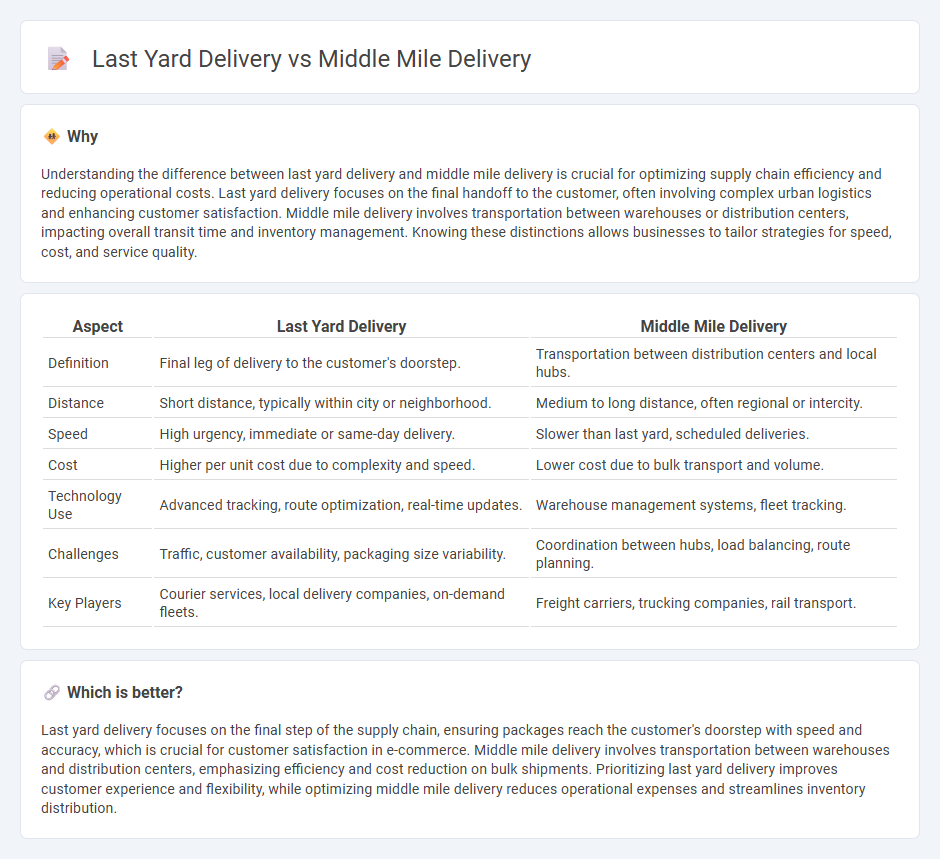 Last Yard Delivery vs Middle Mile Delivery

Why

Understanding the difference between last yard delivery and middle mile delivery is crucial for optimizing supply chain efficiency and reducing operational costs. Last yard delivery focuses on the final handoff to the customer, often involving complex urban logistics and enhancing customer satisfaction. Middle mile delivery involves transportation between warehouses or distribution centers, impacting overall transit time and inventory management. Knowing these distinctions allows businesses to tailor strategies for speed, cost, and service quality.

| Aspect | Last Yard Delivery | Middle Mile Delivery |
|---|---|---|
| Definition | Final leg of delivery to the customer's doorstep. | Transportation between distribution centers and local hubs. |
| Distance | Short distance, typically within city or neighborhood. | Medium to long distance, often regional or intercity. |
| Speed | High urgency, immediate or same-day delivery. | Slower than last yard, scheduled deliveries. |
| Cost | Higher per unit cost due to complexity and speed. | Lower cost due to bulk transport and volume. |
| Technology Use | Advanced tracking, route optimization, real-time updates. | Warehouse management systems, fleet tracking. |
| Challenges | Traffic, customer availability, packaging size variability. | Coordination between hubs, load balancing, route planning. |
| Key Players | Courier services, local delivery companies, on-demand fleets. | Freight carriers, trucking companies, rail transport. |

Which is better?

Last yard delivery focuses on the final step of the supply chain, ensuring packages reach the customer's doorstep with speed and accuracy, which is crucial for customer satisfaction in e-commerce. Middle mile delivery involves transportation between warehouses and distribution centers, emphasizing efficiency and cost reduction on bulk shipments. Prioritizing last yard delivery improves customer experience and flexibility, while optimizing middle mile delivery reduces operational expenses and streamlines inventory distribution.