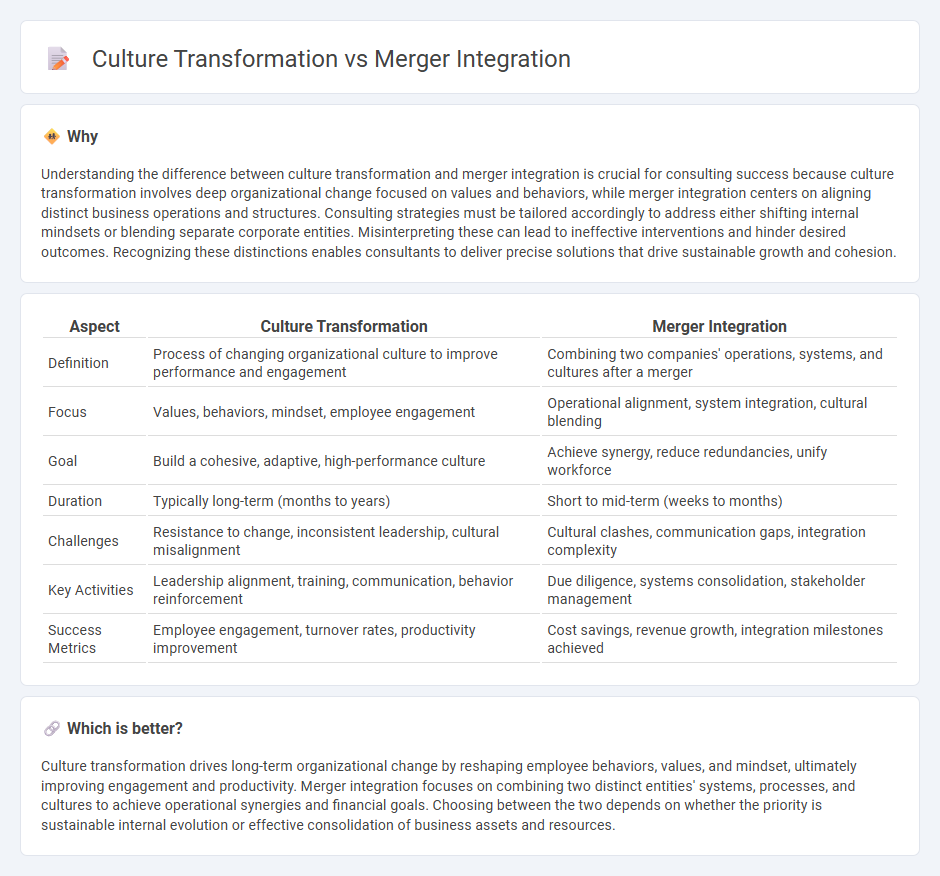 Culture Transformation vs Merger Integration

Why

Understanding the difference between culture transformation and merger integration is crucial for consulting success because culture transformation involves deep organizational change focused on values and behaviors, while merger integration centers on aligning distinct business operations and structures. Consulting strategies must be tailored accordingly to address either shifting internal mindsets or blending separate corporate entities. Misinterpreting these can lead to ineffective interventions and hinder desired outcomes. Recognizing these distinctions enables consultants to deliver precise solutions that drive sustainable growth and cohesion.

| Aspect | Culture Transformation | Merger Integration |
|---|---|---|
| Definition | Process of changing organizational culture to improve performance and engagement | Combining two companies' operations, systems, and cultures after a merger |
| Focus | Values, behaviors, mindset, employee engagement | Operational alignment, system integration, cultural blending |
| Goal | Build a cohesive, adaptive, high-performance culture | Achieve synergy, reduce redundancies, unify workforce |
| Duration | Typically long-term (months to years) | Short to mid-term (weeks to months) |
| Challenges | Resistance to change, inconsistent leadership, cultural misalignment | Cultural clashes, communication gaps, integration complexity |
| Key Activities | Leadership alignment, training, communication, behavior reinforcement | Due diligence, systems consolidation, stakeholder management |
| Success Metrics | Employee engagement, turnover rates, productivity improvement | Cost savings, revenue growth, integration milestones achieved |

Which is better?

Culture transformation drives long-term organizational change by reshaping employee behaviors, values, and mindset, ultimately improving engagement and productivity. Merger integration focuses on combining two distinct entities' systems, processes, and cultures to achieve operational synergies and financial goals. Choosing between the two depends on whether the priority is sustainable internal evolution or effective consolidation of business assets and resources.