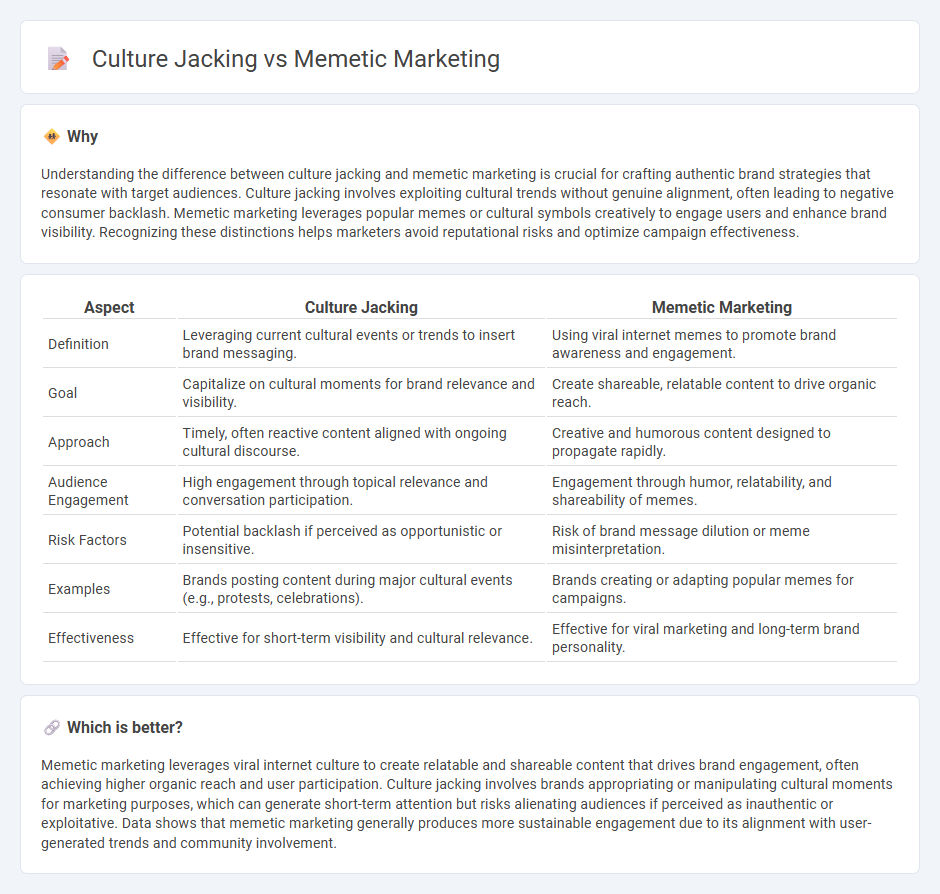 Culture Jacking vs Memetic Marketing

Why

Understanding the difference between culture jacking and memetic marketing is crucial for crafting authentic brand strategies that resonate with target audiences. Culture jacking involves exploiting cultural trends without genuine alignment, often leading to negative consumer backlash. Memetic marketing leverages popular memes or cultural symbols creatively to engage users and enhance brand visibility. Recognizing these distinctions helps marketers avoid reputational risks and optimize campaign effectiveness.

| Aspect | Culture Jacking | Memetic Marketing |
|---|---|---|
| Definition | Leveraging current cultural events or trends to insert brand messaging. | Using viral internet memes to promote brand awareness and engagement. |
| Goal | Capitalize on cultural moments for brand relevance and visibility. | Create shareable, relatable content to drive organic reach. |
| Approach | Timely, often reactive content aligned with ongoing cultural discourse. | Creative and humorous content designed to propagate rapidly. |
| Audience Engagement | High engagement through topical relevance and conversation participation. | Engagement through humor, relatability, and shareability of memes. |
| Risk Factors | Potential backlash if perceived as opportunistic or insensitive. | Risk of brand message dilution or meme misinterpretation. |
| Examples | Brands posting content during major cultural events (e.g., protests, celebrations). | Brands creating or adapting popular memes for campaigns. |
| Effectiveness | Effective for short-term visibility and cultural relevance. | Effective for viral marketing and long-term brand personality. |

Which is better?

Memetic marketing leverages viral internet culture to create relatable and shareable content that drives brand engagement, often achieving higher organic reach and user participation. Culture jacking involves brands appropriating or manipulating cultural moments for marketing purposes, which can generate short-term attention but risks alienating audiences if perceived as inauthentic or exploitative. Data shows that memetic marketing generally produces more sustainable engagement due to its alignment with user-generated trends and community involvement.