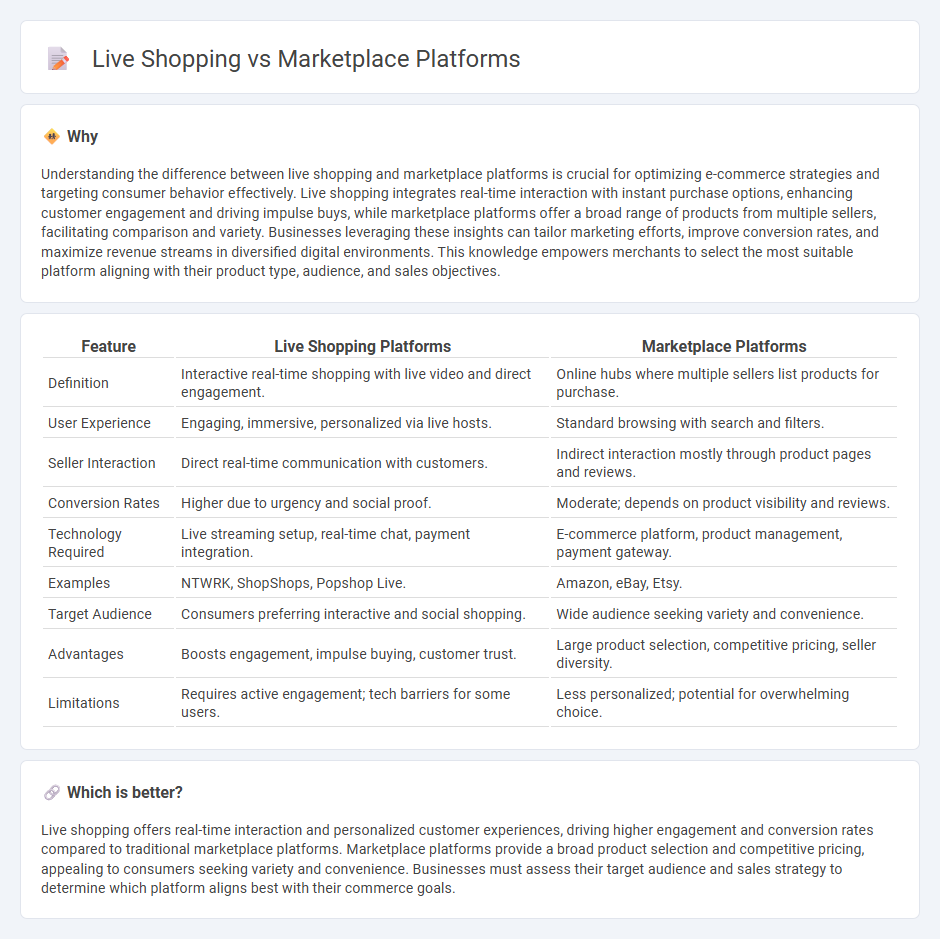 Live Shopping vs Marketplace Platforms

Why

Understanding the difference between live shopping and marketplace platforms is crucial for optimizing e-commerce strategies and targeting consumer behavior effectively. Live shopping integrates real-time interaction with instant purchase options, enhancing customer engagement and driving impulse buys, while marketplace platforms offer a broad range of products from multiple sellers, facilitating comparison and variety. Businesses leveraging these insights can tailor marketing efforts, improve conversion rates, and maximize revenue streams in diversified digital environments. This knowledge empowers merchants to select the most suitable platform aligning with their product type, audience, and sales objectives.

| Feature | Live Shopping Platforms | Marketplace Platforms |
|---|---|---|
| Definition | Interactive real-time shopping with live video and direct engagement. | Online hubs where multiple sellers list products for purchase. |
| User Experience | Engaging, immersive, personalized via live hosts. | Standard browsing with search and filters. |
| Seller Interaction | Direct real-time communication with customers. | Indirect interaction mostly through product pages and reviews. |
| Conversion Rates | Higher due to urgency and social proof. | Moderate; depends on product visibility and reviews. |
| Technology Required | Live streaming setup, real-time chat, payment integration. | E-commerce platform, product management, payment gateway. |
| Examples | NTWRK, ShopShops, Popshop Live. | Amazon, eBay, Etsy. |
| Target Audience | Consumers preferring interactive and social shopping. | Wide audience seeking variety and convenience. |
| Advantages | Boosts engagement, impulse buying, customer trust. | Large product selection, competitive pricing, seller diversity. |
| Limitations | Requires active engagement; tech barriers for some users. | Less personalized; potential for overwhelming choice. |

Which is better?

Live shopping offers real-time interaction and personalized customer experiences, driving higher engagement and conversion rates compared to traditional marketplace platforms. Marketplace platforms provide a broad product selection and competitive pricing, appealing to consumers seeking variety and convenience. Businesses must assess their target audience and sales strategy to determine which platform aligns best with their commerce goals.