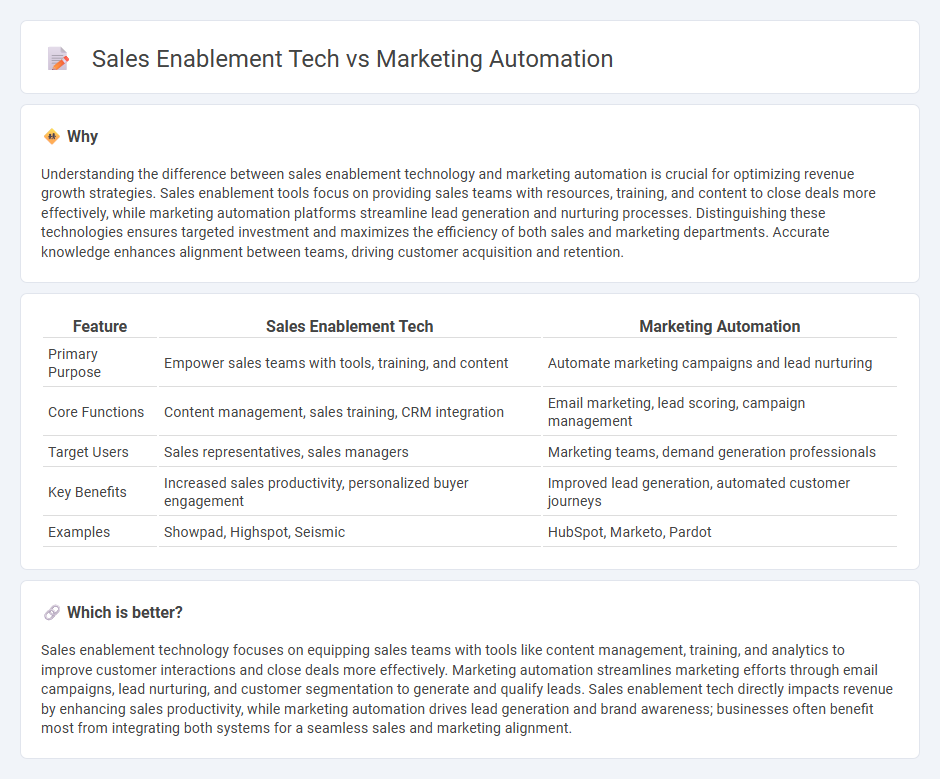 Sales Enablement Tech vs Marketing Automation

Why

Understanding the difference between sales enablement technology and marketing automation is crucial for optimizing revenue growth strategies. Sales enablement tools focus on providing sales teams with resources, training, and content to close deals more effectively, while marketing automation platforms streamline lead generation and nurturing processes. Distinguishing these technologies ensures targeted investment and maximizes the efficiency of both sales and marketing departments. Accurate knowledge enhances alignment between teams, driving customer acquisition and retention.

| Feature | Sales Enablement Tech | Marketing Automation |
|---|---|---|
| Primary Purpose | Empower sales teams with tools, training, and content | Automate marketing campaigns and lead nurturing |
| Core Functions | Content management, sales training, CRM integration | Email marketing, lead scoring, campaign management |
| Target Users | Sales representatives, sales managers | Marketing teams, demand generation professionals |
| Key Benefits | Increased sales productivity, personalized buyer engagement | Improved lead generation, automated customer journeys |
| Examples | Showpad, Highspot, Seismic | HubSpot, Marketo, Pardot |

Which is better?

Sales enablement technology focuses on equipping sales teams with tools like content management, training, and analytics to improve customer interactions and close deals more effectively. Marketing automation streamlines marketing efforts through email campaigns, lead nurturing, and customer segmentation to generate and qualify leads. Sales enablement tech directly impacts revenue by enhancing sales productivity, while marketing automation drives lead generation and brand awareness; businesses often benefit most from integrating both systems for a seamless sales and marketing alignment.