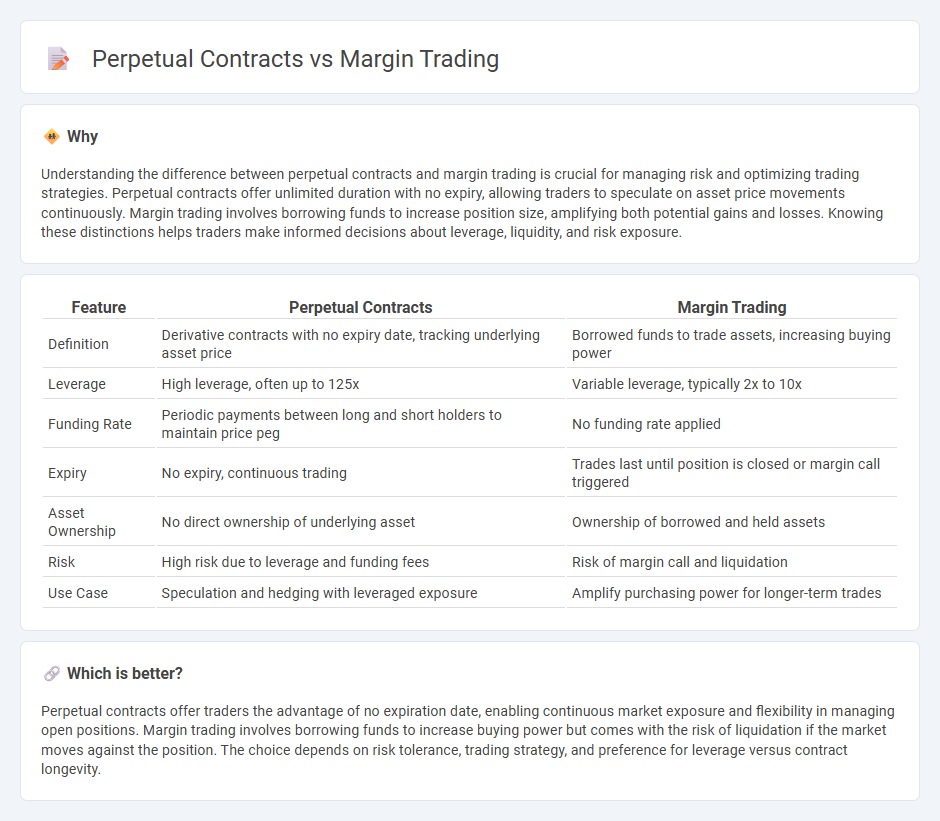 Perpetual Contracts vs Margin Trading

Why

Understanding the difference between perpetual contracts and margin trading is crucial for managing risk and optimizing trading strategies. Perpetual contracts offer unlimited duration with no expiry, allowing traders to speculate on asset price movements continuously. Margin trading involves borrowing funds to increase position size, amplifying both potential gains and losses. Knowing these distinctions helps traders make informed decisions about leverage, liquidity, and risk exposure.

| Feature | Perpetual Contracts | Margin Trading |
|---|---|---|
| Definition | Derivative contracts with no expiry date, tracking underlying asset price | Borrowed funds to trade assets, increasing buying power |
| Leverage | High leverage, often up to 125x | Variable leverage, typically 2x to 10x |
| Funding Rate | Periodic payments between long and short holders to maintain price peg | No funding rate applied |
| Expiry | No expiry, continuous trading | Trades last until position is closed or margin call triggered |
| Asset Ownership | No direct ownership of underlying asset | Ownership of borrowed and held assets |
| Risk | High risk due to leverage and funding fees | Risk of margin call and liquidation |
| Use Case | Speculation and hedging with leveraged exposure | Amplify purchasing power for longer-term trades |

Which is better?

Perpetual contracts offer traders the advantage of no expiration date, enabling continuous market exposure and flexibility in managing open positions. Margin trading involves borrowing funds to increase buying power but comes with the risk of liquidation if the market moves against the position. The choice depends on risk tolerance, trading strategy, and preference for leverage versus contract longevity.