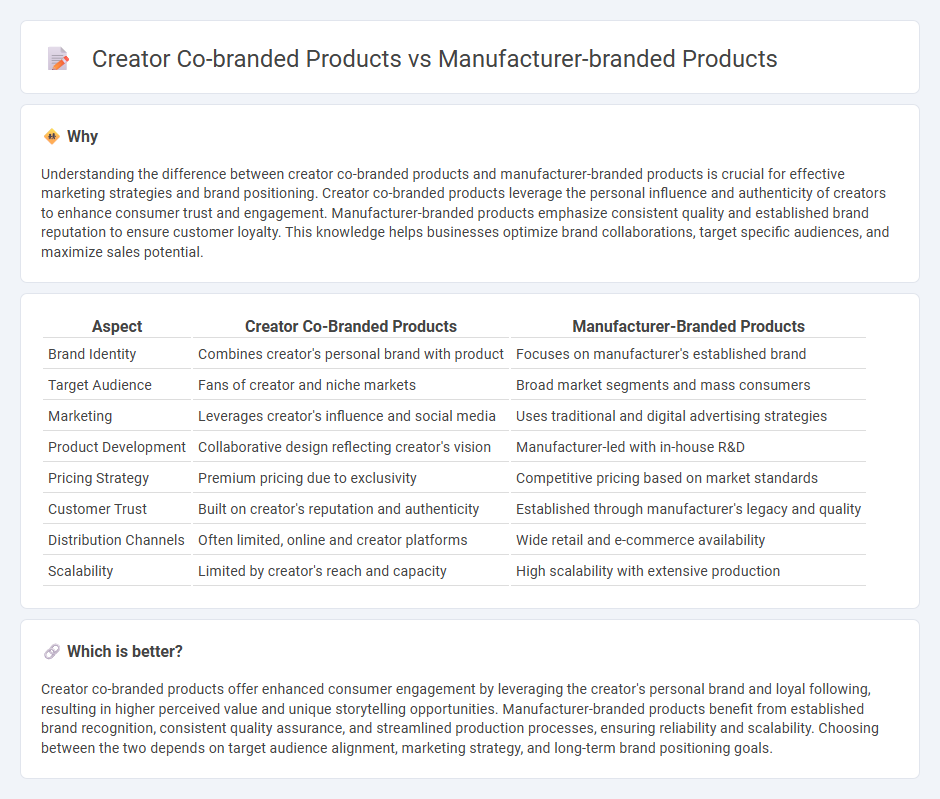 Creator Co-branded Products vs Manufacturer-branded Products

Why

Understanding the difference between creator co-branded products and manufacturer-branded products is crucial for effective marketing strategies and brand positioning. Creator co-branded products leverage the personal influence and authenticity of creators to enhance consumer trust and engagement. Manufacturer-branded products emphasize consistent quality and established brand reputation to ensure customer loyalty. This knowledge helps businesses optimize brand collaborations, target specific audiences, and maximize sales potential.

| Aspect | Creator Co-Branded Products | Manufacturer-Branded Products |
|---|---|---|
| Brand Identity | Combines creator's personal brand with product | Focuses on manufacturer's established brand |
| Target Audience | Fans of creator and niche markets | Broad market segments and mass consumers |
| Marketing | Leverages creator's influence and social media | Uses traditional and digital advertising strategies |
| Product Development | Collaborative design reflecting creator's vision | Manufacturer-led with in-house R&D |
| Pricing Strategy | Premium pricing due to exclusivity | Competitive pricing based on market standards |
| Customer Trust | Built on creator's reputation and authenticity | Established through manufacturer's legacy and quality |
| Distribution Channels | Often limited, online and creator platforms | Wide retail and e-commerce availability |
| Scalability | Limited by creator's reach and capacity | High scalability with extensive production |

Which is better?

Creator co-branded products offer enhanced consumer engagement by leveraging the creator's personal brand and loyal following, resulting in higher perceived value and unique storytelling opportunities. Manufacturer-branded products benefit from established brand recognition, consistent quality assurance, and streamlined production processes, ensuring reliability and scalability. Choosing between the two depends on target audience alignment, marketing strategy, and long-term brand positioning goals.