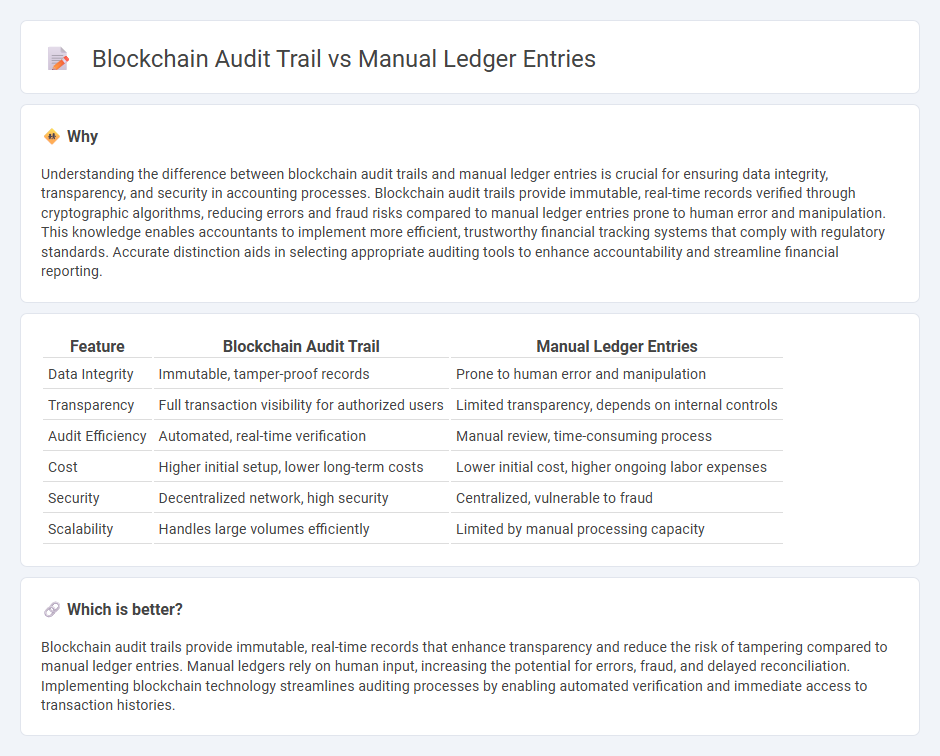 Blockchain Audit Trail vs Manual Ledger Entries

Why

Understanding the difference between blockchain audit trails and manual ledger entries is crucial for ensuring data integrity, transparency, and security in accounting processes. Blockchain audit trails provide immutable, real-time records verified through cryptographic algorithms, reducing errors and fraud risks compared to manual ledger entries prone to human error and manipulation. This knowledge enables accountants to implement more efficient, trustworthy financial tracking systems that comply with regulatory standards. Accurate distinction aids in selecting appropriate auditing tools to enhance accountability and streamline financial reporting.

| Feature | Blockchain Audit Trail | Manual Ledger Entries |
|---|---|---|
| Data Integrity | Immutable, tamper-proof records | Prone to human error and manipulation |
| Transparency | Full transaction visibility for authorized users | Limited transparency, depends on internal controls |
| Audit Efficiency | Automated, real-time verification | Manual review, time-consuming process |
| Cost | Higher initial setup, lower long-term costs | Lower initial cost, higher ongoing labor expenses |
| Security | Decentralized network, high security | Centralized, vulnerable to fraud |
| Scalability | Handles large volumes efficiently | Limited by manual processing capacity |

Which is better?

Blockchain audit trails provide immutable, real-time records that enhance transparency and reduce the risk of tampering compared to manual ledger entries. Manual ledgers rely on human input, increasing the potential for errors, fraud, and delayed reconciliation. Implementing blockchain technology streamlines auditing processes by enabling automated verification and immediate access to transaction histories.