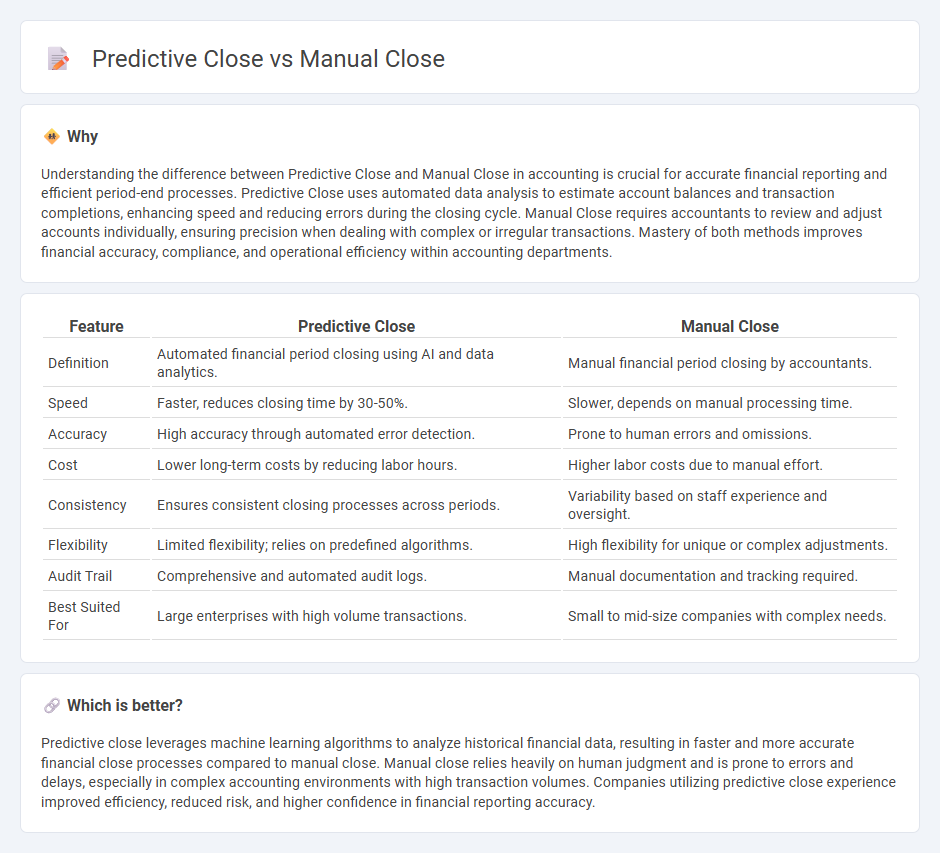 Predictive Close vs Manual Close

Why

Understanding the difference between Predictive Close and Manual Close in accounting is crucial for accurate financial reporting and efficient period-end processes. Predictive Close uses automated data analysis to estimate account balances and transaction completions, enhancing speed and reducing errors during the closing cycle. Manual Close requires accountants to review and adjust accounts individually, ensuring precision when dealing with complex or irregular transactions. Mastery of both methods improves financial accuracy, compliance, and operational efficiency within accounting departments.

| Feature | Predictive Close | Manual Close |
|---|---|---|
| Definition | Automated financial period closing using AI and data analytics. | Manual financial period closing by accountants. |
| Speed | Faster, reduces closing time by 30-50%. | Slower, depends on manual processing time. |
| Accuracy | High accuracy through automated error detection. | Prone to human errors and omissions. |
| Cost | Lower long-term costs by reducing labor hours. | Higher labor costs due to manual effort. |
| Consistency | Ensures consistent closing processes across periods. | Variability based on staff experience and oversight. |
| Flexibility | Limited flexibility; relies on predefined algorithms. | High flexibility for unique or complex adjustments. |
| Audit Trail | Comprehensive and automated audit logs. | Manual documentation and tracking required. |
| Best Suited For | Large enterprises with high volume transactions. | Small to mid-size companies with complex needs. |

Which is better?

Predictive close leverages machine learning algorithms to analyze historical financial data, resulting in faster and more accurate financial close processes compared to manual close. Manual close relies heavily on human judgment and is prone to errors and delays, especially in complex accounting environments with high transaction volumes. Companies utilizing predictive close experience improved efficiency, reduced risk, and higher confidence in financial reporting accuracy.