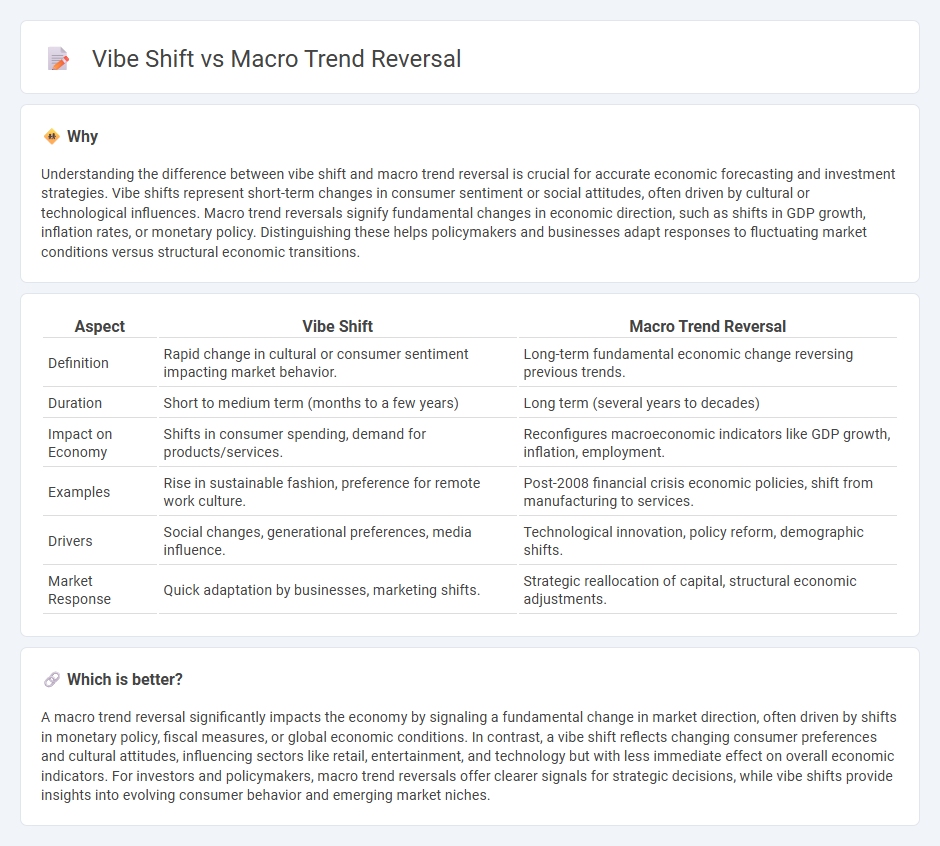 Vibe Shift vs Macro Trend Reversal

Why

Understanding the difference between vibe shift and macro trend reversal is crucial for accurate economic forecasting and investment strategies. Vibe shifts represent short-term changes in consumer sentiment or social attitudes, often driven by cultural or technological influences. Macro trend reversals signify fundamental changes in economic direction, such as shifts in GDP growth, inflation rates, or monetary policy. Distinguishing these helps policymakers and businesses adapt responses to fluctuating market conditions versus structural economic transitions.

| Aspect | Vibe Shift | Macro Trend Reversal |
|---|---|---|
| Definition | Rapid change in cultural or consumer sentiment impacting market behavior. | Long-term fundamental economic change reversing previous trends. |
| Duration | Short to medium term (months to a few years) | Long term (several years to decades) |
| Impact on Economy | Shifts in consumer spending, demand for products/services. | Reconfigures macroeconomic indicators like GDP growth, inflation, employment. |
| Examples | Rise in sustainable fashion, preference for remote work culture. | Post-2008 financial crisis economic policies, shift from manufacturing to services. |
| Drivers | Social changes, generational preferences, media influence. | Technological innovation, policy reform, demographic shifts. |
| Market Response | Quick adaptation by businesses, marketing shifts. | Strategic reallocation of capital, structural economic adjustments. |

Which is better?

A macro trend reversal significantly impacts the economy by signaling a fundamental change in market direction, often driven by shifts in monetary policy, fiscal measures, or global economic conditions. In contrast, a vibe shift reflects changing consumer preferences and cultural attitudes, influencing sectors like retail, entertainment, and technology but with less immediate effect on overall economic indicators. For investors and policymakers, macro trend reversals offer clearer signals for strategic decisions, while vibe shifts provide insights into evolving consumer behavior and emerging market niches.