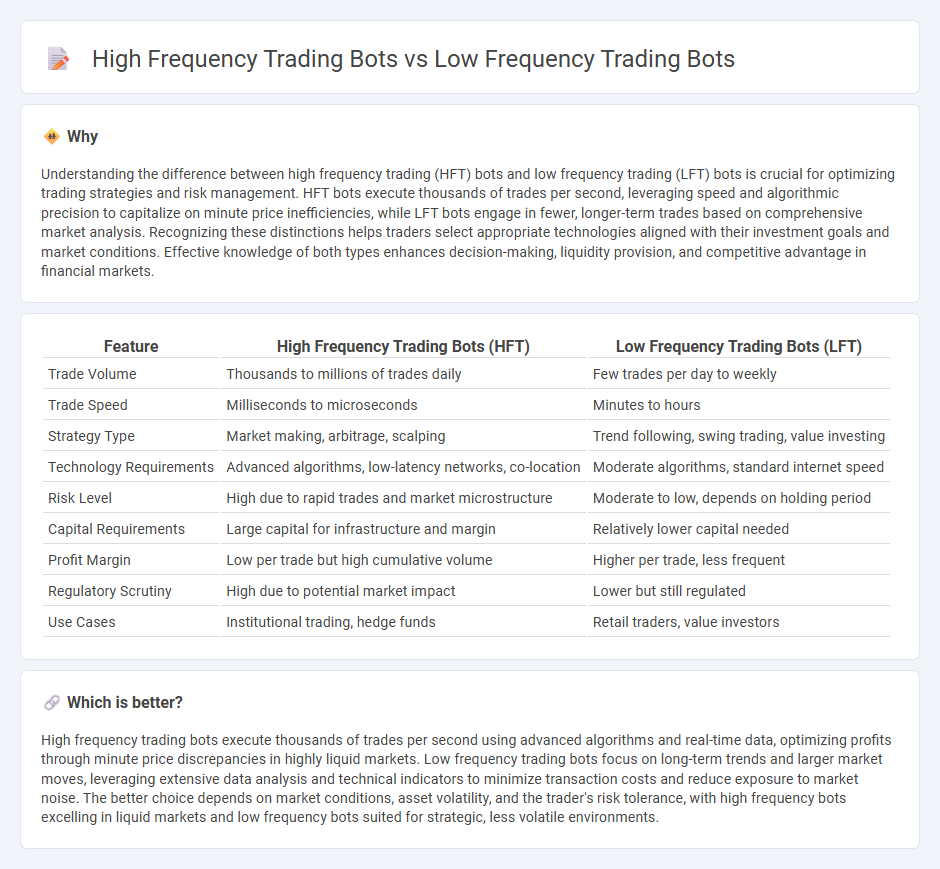 High Frequency Trading Bots vs Low Frequency Trading Bots

Why

Understanding the difference between high frequency trading (HFT) bots and low frequency trading (LFT) bots is crucial for optimizing trading strategies and risk management. HFT bots execute thousands of trades per second, leveraging speed and algorithmic precision to capitalize on minute price inefficiencies, while LFT bots engage in fewer, longer-term trades based on comprehensive market analysis. Recognizing these distinctions helps traders select appropriate technologies aligned with their investment goals and market conditions. Effective knowledge of both types enhances decision-making, liquidity provision, and competitive advantage in financial markets.

| Feature | High Frequency Trading Bots (HFT) | Low Frequency Trading Bots (LFT) |
|---|---|---|
| Trade Volume | Thousands to millions of trades daily | Few trades per day to weekly |
| Trade Speed | Milliseconds to microseconds | Minutes to hours |
| Strategy Type | Market making, arbitrage, scalping | Trend following, swing trading, value investing |
| Technology Requirements | Advanced algorithms, low-latency networks, co-location | Moderate algorithms, standard internet speed |
| Risk Level | High due to rapid trades and market microstructure | Moderate to low, depends on holding period |
| Capital Requirements | Large capital for infrastructure and margin | Relatively lower capital needed |
| Profit Margin | Low per trade but high cumulative volume | Higher per trade, less frequent |
| Regulatory Scrutiny | High due to potential market impact | Lower but still regulated |
| Use Cases | Institutional trading, hedge funds | Retail traders, value investors |

Which is better?

High frequency trading bots execute thousands of trades per second using advanced algorithms and real-time data, optimizing profits through minute price discrepancies in highly liquid markets. Low frequency trading bots focus on long-term trends and larger market moves, leveraging extensive data analysis and technical indicators to minimize transaction costs and reduce exposure to market noise. The better choice depends on market conditions, asset volatility, and the trader's risk tolerance, with high frequency bots excelling in liquid markets and low frequency bots suited for strategic, less volatile environments.