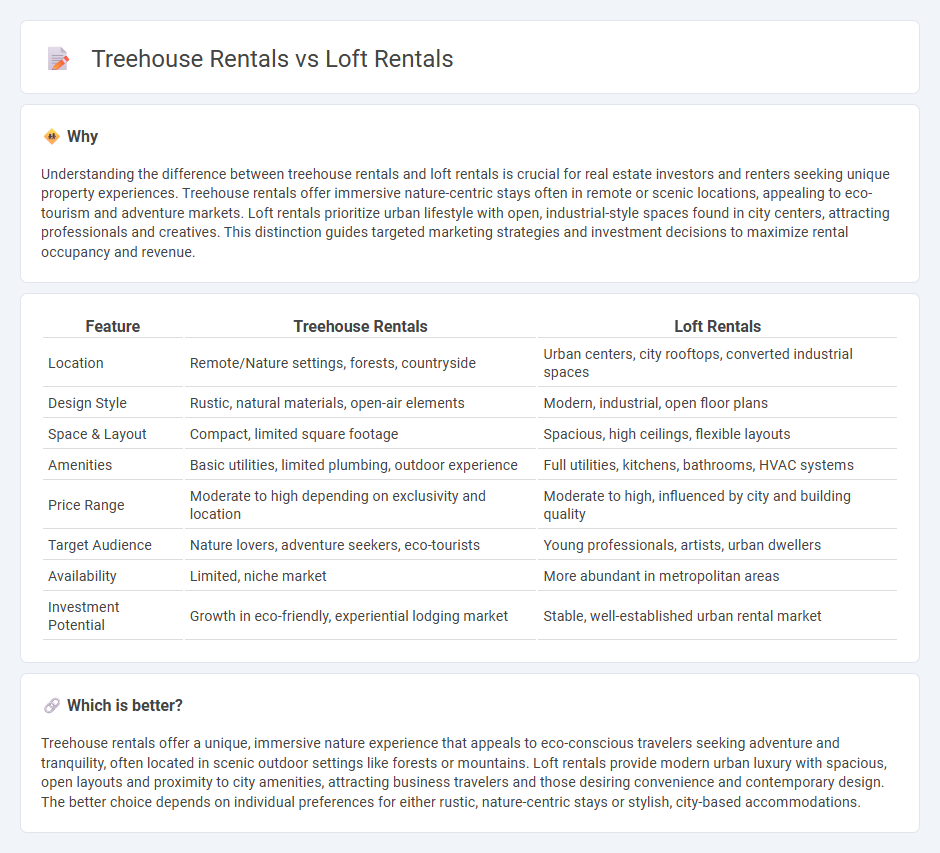 Treehouse Rentals vs Loft Rentals

Why

Understanding the difference between treehouse rentals and loft rentals is crucial for real estate investors and renters seeking unique property experiences. Treehouse rentals offer immersive nature-centric stays often in remote or scenic locations, appealing to eco-tourism and adventure markets. Loft rentals prioritize urban lifestyle with open, industrial-style spaces found in city centers, attracting professionals and creatives. This distinction guides targeted marketing strategies and investment decisions to maximize rental occupancy and revenue.

| Feature | Treehouse Rentals | Loft Rentals |
|---|---|---|
| Location | Remote/Nature settings, forests, countryside | Urban centers, city rooftops, converted industrial spaces |
| Design Style | Rustic, natural materials, open-air elements | Modern, industrial, open floor plans |
| Space & Layout | Compact, limited square footage | Spacious, high ceilings, flexible layouts |
| Amenities | Basic utilities, limited plumbing, outdoor experience | Full utilities, kitchens, bathrooms, HVAC systems |
| Price Range | Moderate to high depending on exclusivity and location | Moderate to high, influenced by city and building quality |
| Target Audience | Nature lovers, adventure seekers, eco-tourists | Young professionals, artists, urban dwellers |
| Availability | Limited, niche market | More abundant in metropolitan areas |
| Investment Potential | Growth in eco-friendly, experiential lodging market | Stable, well-established urban rental market |

Which is better?

Treehouse rentals offer a unique, immersive nature experience that appeals to eco-conscious travelers seeking adventure and tranquility, often located in scenic outdoor settings like forests or mountains. Loft rentals provide modern urban luxury with spacious, open layouts and proximity to city amenities, attracting business travelers and those desiring convenience and contemporary design. The better choice depends on individual preferences for either rustic, nature-centric stays or stylish, city-based accommodations.