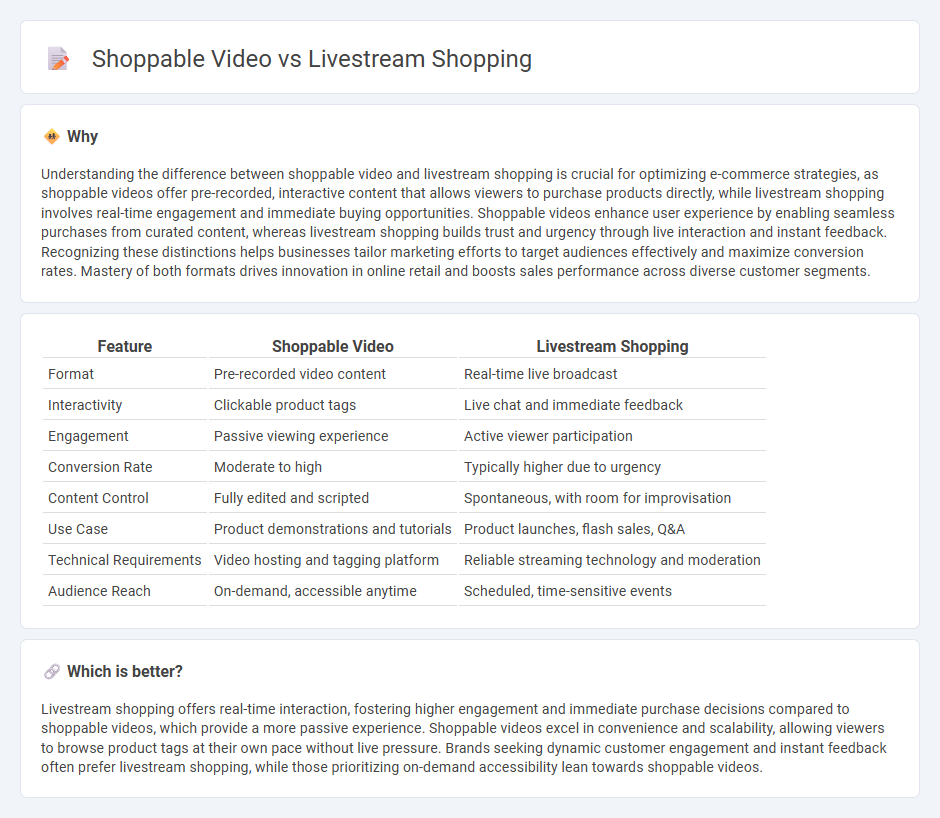 Shoppable Video vs Livestream Shopping

Why

Understanding the difference between shoppable video and livestream shopping is crucial for optimizing e-commerce strategies, as shoppable videos offer pre-recorded, interactive content that allows viewers to purchase products directly, while livestream shopping involves real-time engagement and immediate buying opportunities. Shoppable videos enhance user experience by enabling seamless purchases from curated content, whereas livestream shopping builds trust and urgency through live interaction and instant feedback. Recognizing these distinctions helps businesses tailor marketing efforts to target audiences effectively and maximize conversion rates. Mastery of both formats drives innovation in online retail and boosts sales performance across diverse customer segments.

| Feature | Shoppable Video | Livestream Shopping |
|---|---|---|
| Format | Pre-recorded video content | Real-time live broadcast |
| Interactivity | Clickable product tags | Live chat and immediate feedback |
| Engagement | Passive viewing experience | Active viewer participation |
| Conversion Rate | Moderate to high | Typically higher due to urgency |
| Content Control | Fully edited and scripted | Spontaneous, with room for improvisation |
| Use Case | Product demonstrations and tutorials | Product launches, flash sales, Q&A |
| Technical Requirements | Video hosting and tagging platform | Reliable streaming technology and moderation |
| Audience Reach | On-demand, accessible anytime | Scheduled, time-sensitive events |

Which is better?

Livestream shopping offers real-time interaction, fostering higher engagement and immediate purchase decisions compared to shoppable videos, which provide a more passive experience. Shoppable videos excel in convenience and scalability, allowing viewers to browse product tags at their own pace without live pressure. Brands seeking dynamic customer engagement and instant feedback often prefer livestream shopping, while those prioritizing on-demand accessibility lean towards shoppable videos.