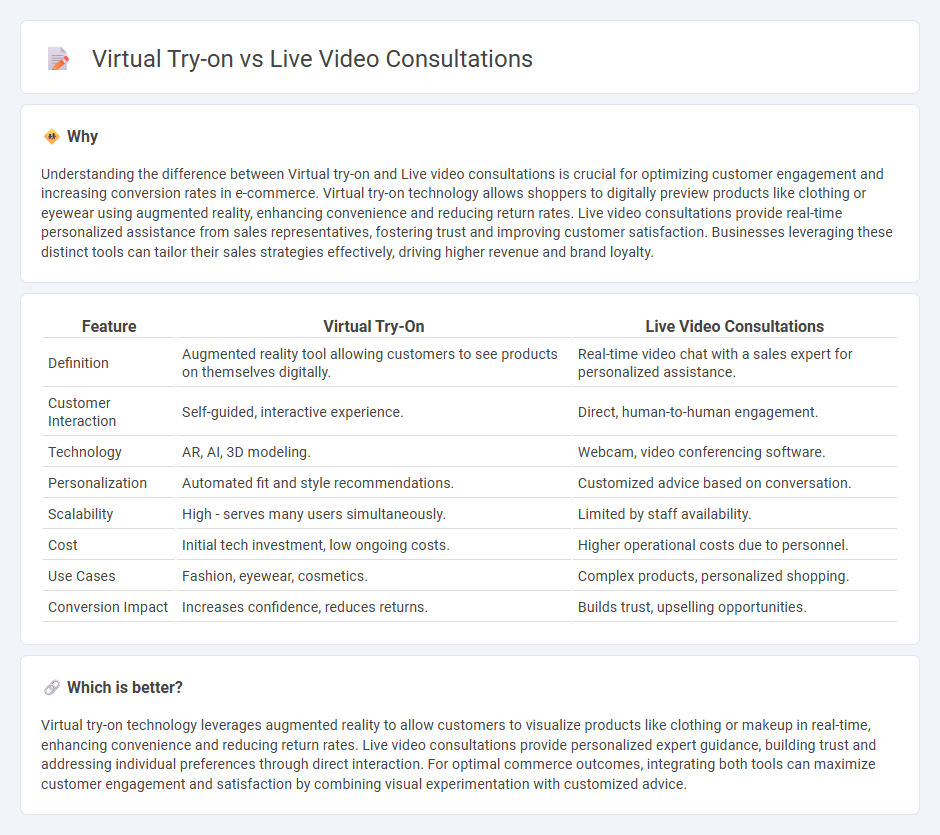 Virtual Try-on vs Live Video Consultations

Why

Understanding the difference between Virtual try-on and Live video consultations is crucial for optimizing customer engagement and increasing conversion rates in e-commerce. Virtual try-on technology allows shoppers to digitally preview products like clothing or eyewear using augmented reality, enhancing convenience and reducing return rates. Live video consultations provide real-time personalized assistance from sales representatives, fostering trust and improving customer satisfaction. Businesses leveraging these distinct tools can tailor their sales strategies effectively, driving higher revenue and brand loyalty.

| Feature | Virtual Try-On | Live Video Consultations |
|---|---|---|
| Definition | Augmented reality tool allowing customers to see products on themselves digitally. | Real-time video chat with a sales expert for personalized assistance. |
| Customer Interaction | Self-guided, interactive experience. | Direct, human-to-human engagement. |
| Technology | AR, AI, 3D modeling. | Webcam, video conferencing software. |
| Personalization | Automated fit and style recommendations. | Customized advice based on conversation. |
| Scalability | High - serves many users simultaneously. | Limited by staff availability. |
| Cost | Initial tech investment, low ongoing costs. | Higher operational costs due to personnel. |
| Use Cases | Fashion, eyewear, cosmetics. | Complex products, personalized shopping. |
| Conversion Impact | Increases confidence, reduces returns. | Builds trust, upselling opportunities. |

Which is better?

Virtual try-on technology leverages augmented reality to allow customers to visualize products like clothing or makeup in real-time, enhancing convenience and reducing return rates. Live video consultations provide personalized expert guidance, building trust and addressing individual preferences through direct interaction. For optimal commerce outcomes, integrating both tools can maximize customer engagement and satisfaction by combining visual experimentation with customized advice.