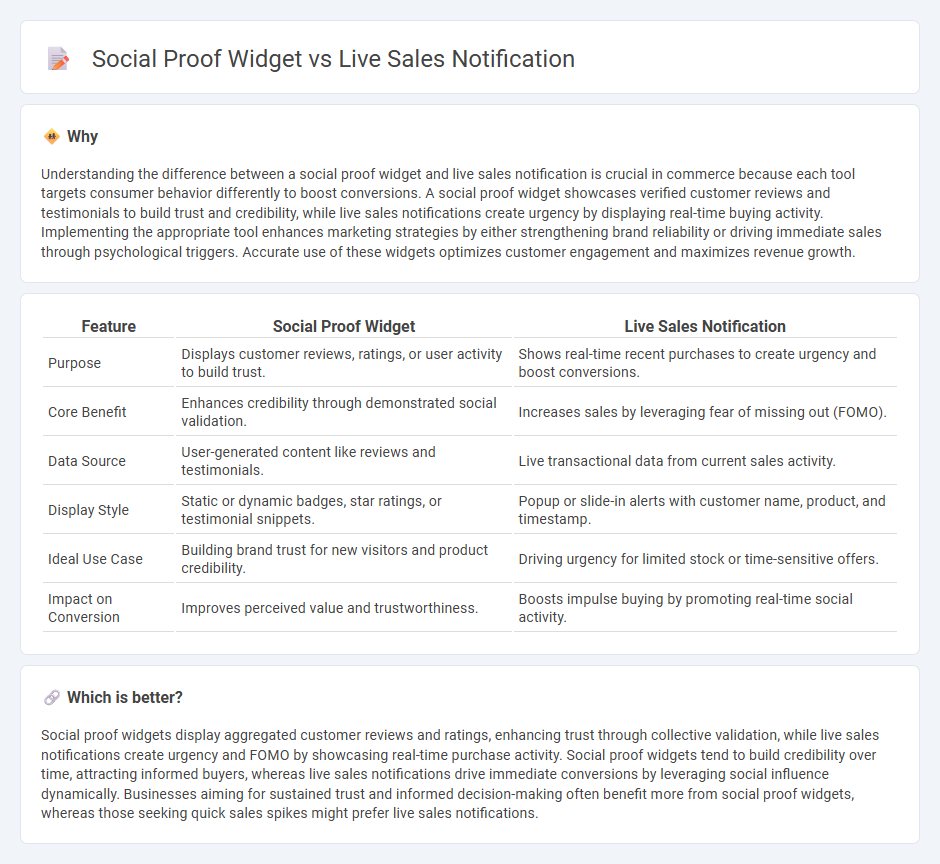 Social Proof Widget vs Live Sales Notification

Why

Understanding the difference between a social proof widget and live sales notification is crucial in commerce because each tool targets consumer behavior differently to boost conversions. A social proof widget showcases verified customer reviews and testimonials to build trust and credibility, while live sales notifications create urgency by displaying real-time buying activity. Implementing the appropriate tool enhances marketing strategies by either strengthening brand reliability or driving immediate sales through psychological triggers. Accurate use of these widgets optimizes customer engagement and maximizes revenue growth.

| Feature | Social Proof Widget | Live Sales Notification |
|---|---|---|
| Purpose | Displays customer reviews, ratings, or user activity to build trust. | Shows real-time recent purchases to create urgency and boost conversions. |
| Core Benefit | Enhances credibility through demonstrated social validation. | Increases sales by leveraging fear of missing out (FOMO). |
| Data Source | User-generated content like reviews and testimonials. | Live transactional data from current sales activity. |
| Display Style | Static or dynamic badges, star ratings, or testimonial snippets. | Popup or slide-in alerts with customer name, product, and timestamp. |
| Ideal Use Case | Building brand trust for new visitors and product credibility. | Driving urgency for limited stock or time-sensitive offers. |
| Impact on Conversion | Improves perceived value and trustworthiness. | Boosts impulse buying by promoting real-time social activity. |

Which is better?

Social proof widgets display aggregated customer reviews and ratings, enhancing trust through collective validation, while live sales notifications create urgency and FOMO by showcasing real-time purchase activity. Social proof widgets tend to build credibility over time, attracting informed buyers, whereas live sales notifications drive immediate conversions by leveraging social influence dynamically. Businesses aiming for sustained trust and informed decision-making often benefit more from social proof widgets, whereas those seeking quick sales spikes might prefer live sales notifications.