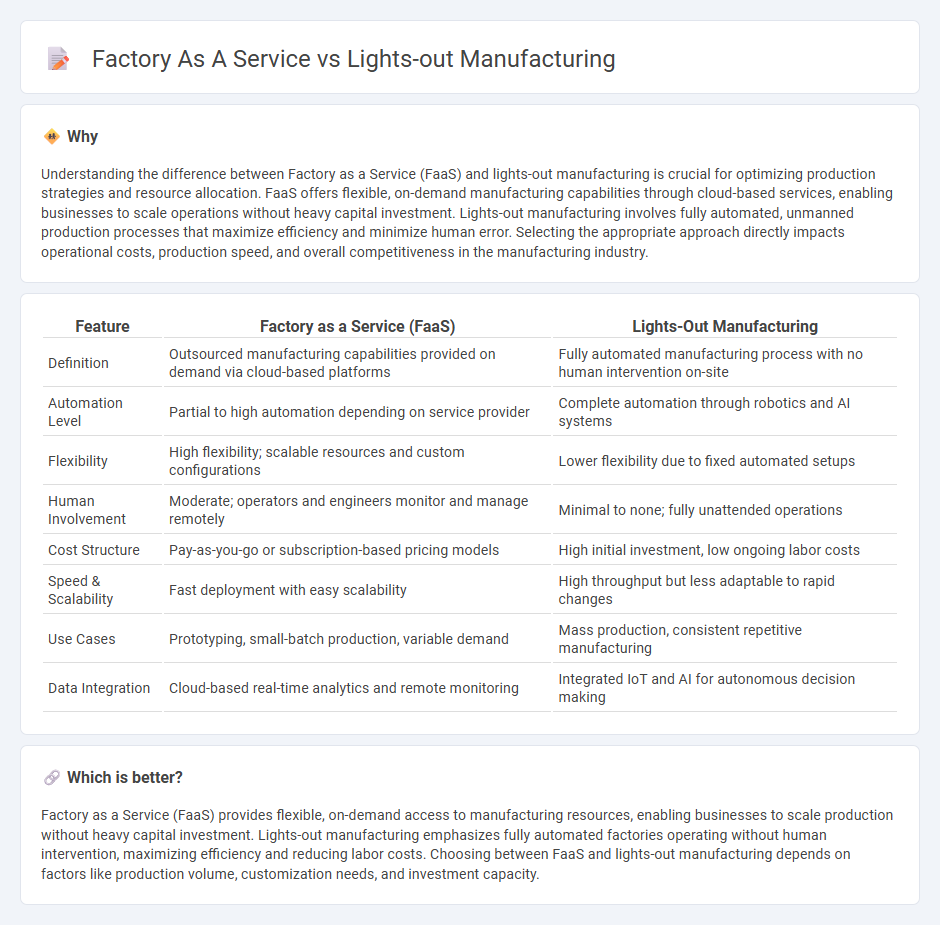 Factory As A Service vs Lights-out Manufacturing

Why

Understanding the difference between Factory as a Service (FaaS) and lights-out manufacturing is crucial for optimizing production strategies and resource allocation. FaaS offers flexible, on-demand manufacturing capabilities through cloud-based services, enabling businesses to scale operations without heavy capital investment. Lights-out manufacturing involves fully automated, unmanned production processes that maximize efficiency and minimize human error. Selecting the appropriate approach directly impacts operational costs, production speed, and overall competitiveness in the manufacturing industry.

| Feature | Factory as a Service (FaaS) | Lights-Out Manufacturing |
|---|---|---|
| Definition | Outsourced manufacturing capabilities provided on demand via cloud-based platforms | Fully automated manufacturing process with no human intervention on-site |
| Automation Level | Partial to high automation depending on service provider | Complete automation through robotics and AI systems |
| Flexibility | High flexibility; scalable resources and custom configurations | Lower flexibility due to fixed automated setups |
| Human Involvement | Moderate; operators and engineers monitor and manage remotely | Minimal to none; fully unattended operations |
| Cost Structure | Pay-as-you-go or subscription-based pricing models | High initial investment, low ongoing labor costs |
| Speed & Scalability | Fast deployment with easy scalability | High throughput but less adaptable to rapid changes |
| Use Cases | Prototyping, small-batch production, variable demand | Mass production, consistent repetitive manufacturing |
| Data Integration | Cloud-based real-time analytics and remote monitoring | Integrated IoT and AI for autonomous decision making |

Which is better?

Factory as a Service (FaaS) provides flexible, on-demand access to manufacturing resources, enabling businesses to scale production without heavy capital investment. Lights-out manufacturing emphasizes fully automated factories operating without human intervention, maximizing efficiency and reducing labor costs. Choosing between FaaS and lights-out manufacturing depends on factors like production volume, customization needs, and investment capacity.