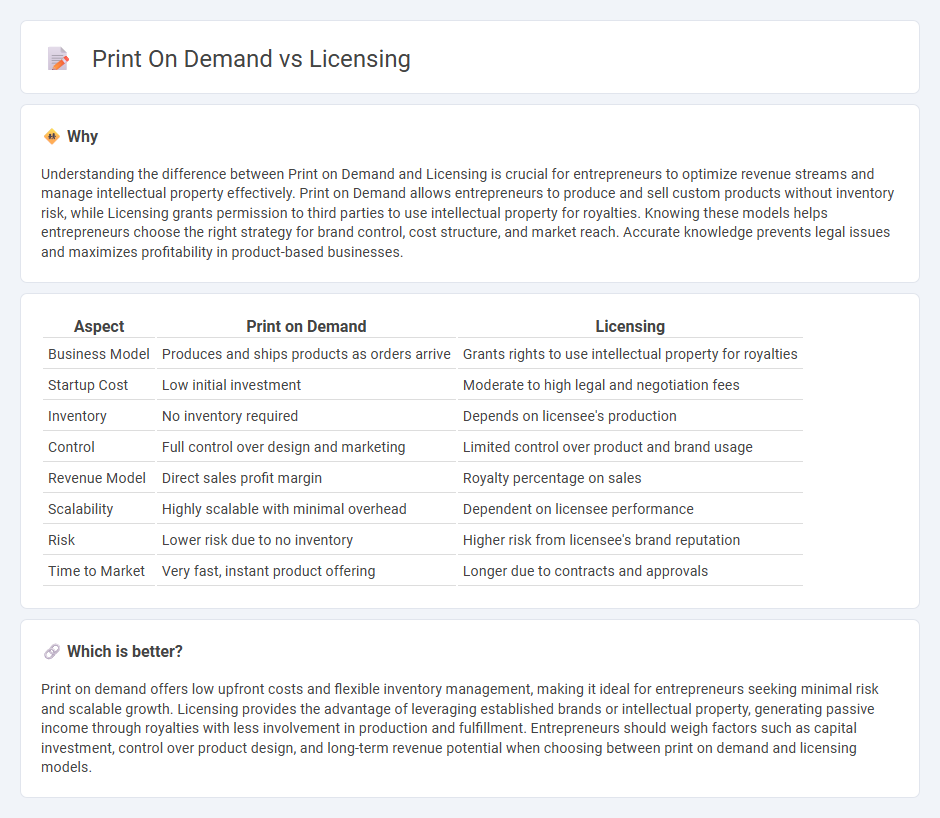 Print On Demand vs Licensing

Why

Understanding the difference between Print on Demand and Licensing is crucial for entrepreneurs to optimize revenue streams and manage intellectual property effectively. Print on Demand allows entrepreneurs to produce and sell custom products without inventory risk, while Licensing grants permission to third parties to use intellectual property for royalties. Knowing these models helps entrepreneurs choose the right strategy for brand control, cost structure, and market reach. Accurate knowledge prevents legal issues and maximizes profitability in product-based businesses.

| Aspect | Print on Demand | Licensing |
|---|---|---|
| Business Model | Produces and ships products as orders arrive | Grants rights to use intellectual property for royalties |
| Startup Cost | Low initial investment | Moderate to high legal and negotiation fees |
| Inventory | No inventory required | Depends on licensee's production |
| Control | Full control over design and marketing | Limited control over product and brand usage |
| Revenue Model | Direct sales profit margin | Royalty percentage on sales |
| Scalability | Highly scalable with minimal overhead | Dependent on licensee performance |
| Risk | Lower risk due to no inventory | Higher risk from licensee's brand reputation |
| Time to Market | Very fast, instant product offering | Longer due to contracts and approvals |

Which is better?

Print on demand offers low upfront costs and flexible inventory management, making it ideal for entrepreneurs seeking minimal risk and scalable growth. Licensing provides the advantage of leveraging established brands or intellectual property, generating passive income through royalties with less involvement in production and fulfillment. Entrepreneurs should weigh factors such as capital investment, control over product design, and long-term revenue potential when choosing between print on demand and licensing models.