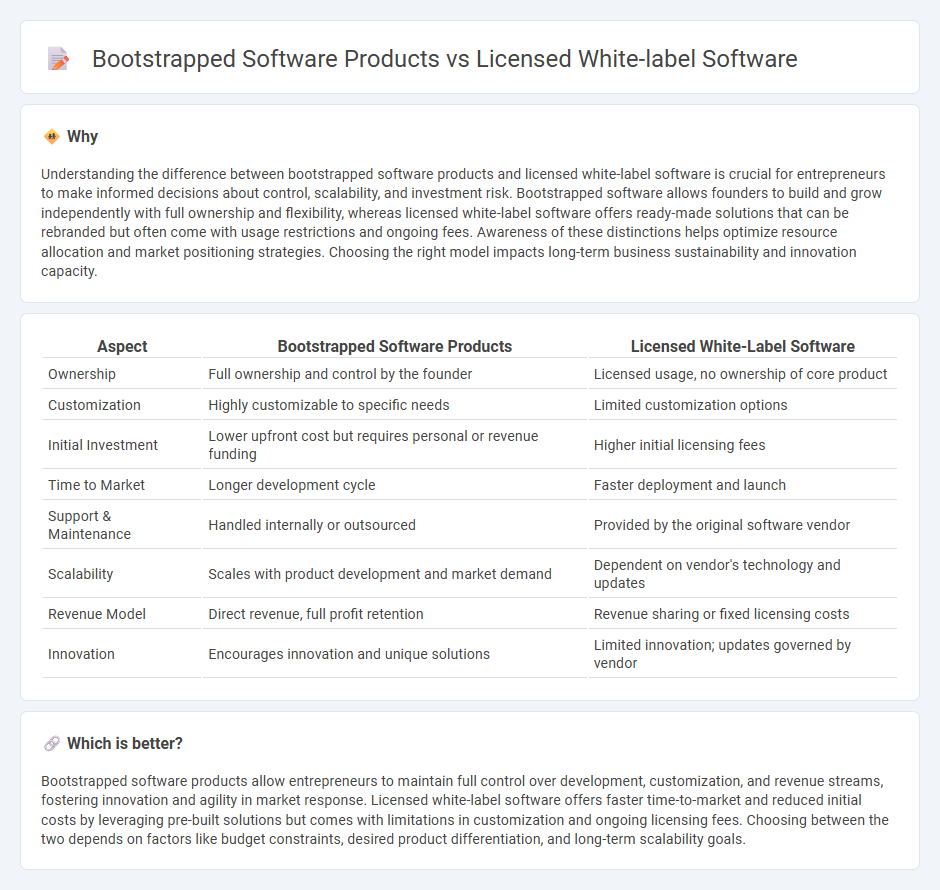 Bootstrapped Software Products vs Licensed White-label Software

Why

Understanding the difference between bootstrapped software products and licensed white-label software is crucial for entrepreneurs to make informed decisions about control, scalability, and investment risk. Bootstrapped software allows founders to build and grow independently with full ownership and flexibility, whereas licensed white-label software offers ready-made solutions that can be rebranded but often come with usage restrictions and ongoing fees. Awareness of these distinctions helps optimize resource allocation and market positioning strategies. Choosing the right model impacts long-term business sustainability and innovation capacity.

| Aspect | Bootstrapped Software Products | Licensed White-Label Software |
|---|---|---|
| Ownership | Full ownership and control by the founder | Licensed usage, no ownership of core product |
| Customization | Highly customizable to specific needs | Limited customization options |
| Initial Investment | Lower upfront cost but requires personal or revenue funding | Higher initial licensing fees |
| Time to Market | Longer development cycle | Faster deployment and launch |
| Support & Maintenance | Handled internally or outsourced | Provided by the original software vendor |
| Scalability | Scales with product development and market demand | Dependent on vendor's technology and updates |
| Revenue Model | Direct revenue, full profit retention | Revenue sharing or fixed licensing costs |
| Innovation | Encourages innovation and unique solutions | Limited innovation; updates governed by vendor |

Which is better?

Bootstrapped software products allow entrepreneurs to maintain full control over development, customization, and revenue streams, fostering innovation and agility in market response. Licensed white-label software offers faster time-to-market and reduced initial costs by leveraging pre-built solutions but comes with limitations in customization and ongoing licensing fees. Choosing between the two depends on factors like budget constraints, desired product differentiation, and long-term scalability goals.