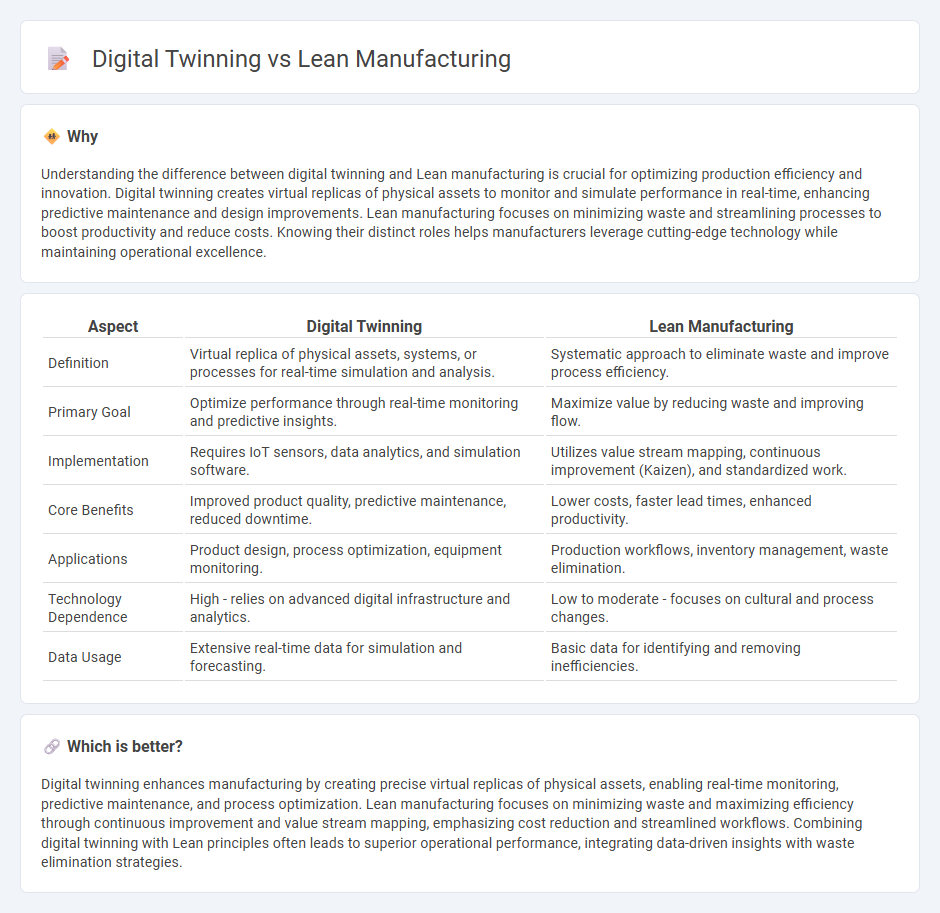 Digital Twinning vs Lean Manufacturing

Why

Understanding the difference between digital twinning and Lean manufacturing is crucial for optimizing production efficiency and innovation. Digital twinning creates virtual replicas of physical assets to monitor and simulate performance in real-time, enhancing predictive maintenance and design improvements. Lean manufacturing focuses on minimizing waste and streamlining processes to boost productivity and reduce costs. Knowing their distinct roles helps manufacturers leverage cutting-edge technology while maintaining operational excellence.

| Aspect | Digital Twinning | Lean Manufacturing |
|---|---|---|
| Definition | Virtual replica of physical assets, systems, or processes for real-time simulation and analysis. | Systematic approach to eliminate waste and improve process efficiency. |
| Primary Goal | Optimize performance through real-time monitoring and predictive insights. | Maximize value by reducing waste and improving flow. |
| Implementation | Requires IoT sensors, data analytics, and simulation software. | Utilizes value stream mapping, continuous improvement (Kaizen), and standardized work. |
| Core Benefits | Improved product quality, predictive maintenance, reduced downtime. | Lower costs, faster lead times, enhanced productivity. |
| Applications | Product design, process optimization, equipment monitoring. | Production workflows, inventory management, waste elimination. |
| Technology Dependence | High - relies on advanced digital infrastructure and analytics. | Low to moderate - focuses on cultural and process changes. |
| Data Usage | Extensive real-time data for simulation and forecasting. | Basic data for identifying and removing inefficiencies. |

Which is better?

Digital twinning enhances manufacturing by creating precise virtual replicas of physical assets, enabling real-time monitoring, predictive maintenance, and process optimization. Lean manufacturing focuses on minimizing waste and maximizing efficiency through continuous improvement and value stream mapping, emphasizing cost reduction and streamlined workflows. Combining digital twinning with Lean principles often leads to superior operational performance, integrating data-driven insights with waste elimination strategies.