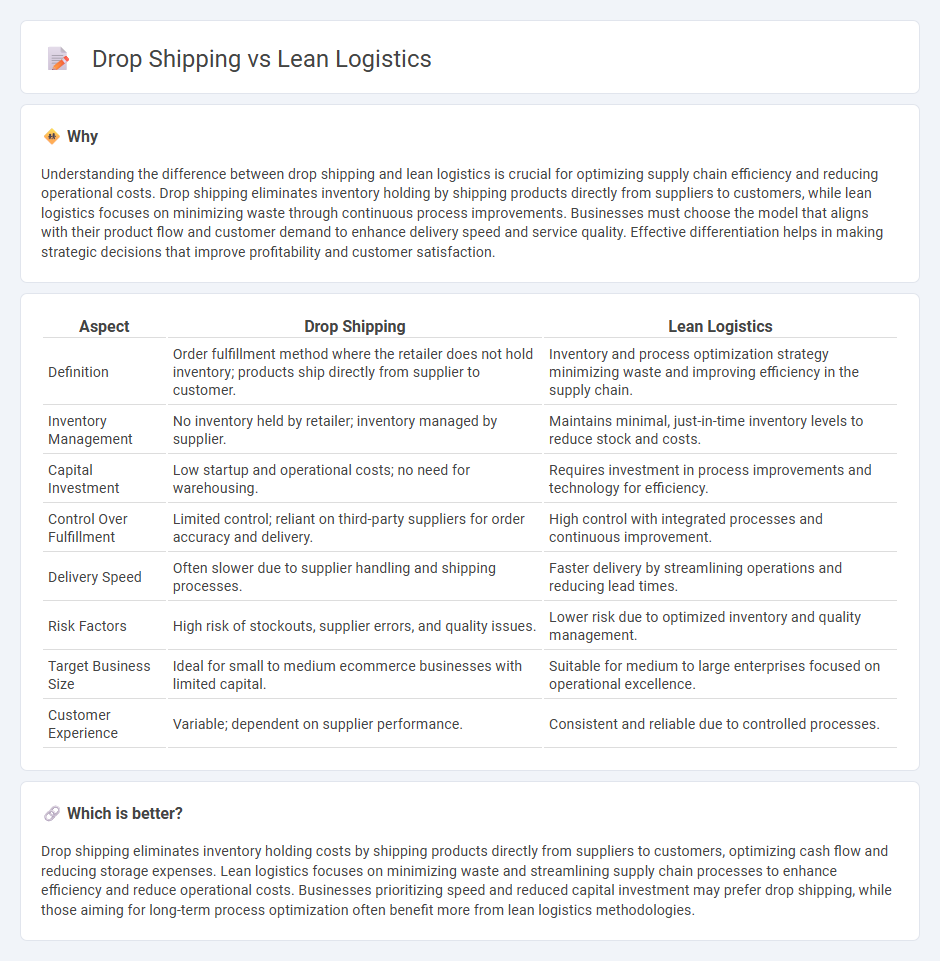 Drop Shipping vs Lean Logistics

Why

Understanding the difference between drop shipping and lean logistics is crucial for optimizing supply chain efficiency and reducing operational costs. Drop shipping eliminates inventory holding by shipping products directly from suppliers to customers, while lean logistics focuses on minimizing waste through continuous process improvements. Businesses must choose the model that aligns with their product flow and customer demand to enhance delivery speed and service quality. Effective differentiation helps in making strategic decisions that improve profitability and customer satisfaction.

| Aspect | Drop Shipping | Lean Logistics |
|---|---|---|
| Definition | Order fulfillment method where the retailer does not hold inventory; products ship directly from supplier to customer. | Inventory and process optimization strategy minimizing waste and improving efficiency in the supply chain. |
| Inventory Management | No inventory held by retailer; inventory managed by supplier. | Maintains minimal, just-in-time inventory levels to reduce stock and costs. |
| Capital Investment | Low startup and operational costs; no need for warehousing. | Requires investment in process improvements and technology for efficiency. |
| Control Over Fulfillment | Limited control; reliant on third-party suppliers for order accuracy and delivery. | High control with integrated processes and continuous improvement. |
| Delivery Speed | Often slower due to supplier handling and shipping processes. | Faster delivery by streamlining operations and reducing lead times. |
| Risk Factors | High risk of stockouts, supplier errors, and quality issues. | Lower risk due to optimized inventory and quality management. |
| Target Business Size | Ideal for small to medium ecommerce businesses with limited capital. | Suitable for medium to large enterprises focused on operational excellence. |
| Customer Experience | Variable; dependent on supplier performance. | Consistent and reliable due to controlled processes. |

Which is better?

Drop shipping eliminates inventory holding costs by shipping products directly from suppliers to customers, optimizing cash flow and reducing storage expenses. Lean logistics focuses on minimizing waste and streamlining supply chain processes to enhance efficiency and reduce operational costs. Businesses prioritizing speed and reduced capital investment may prefer drop shipping, while those aiming for long-term process optimization often benefit more from lean logistics methodologies.