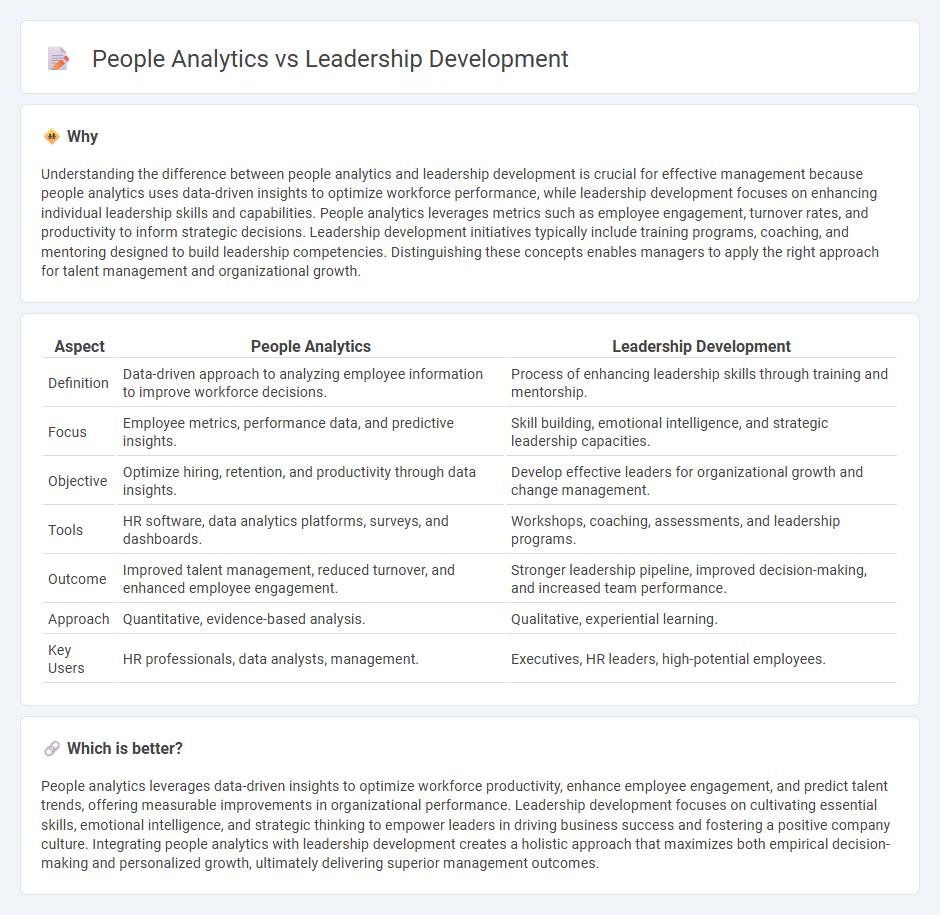 People Analytics vs Leadership Development

Why

Understanding the difference between people analytics and leadership development is crucial for effective management because people analytics uses data-driven insights to optimize workforce performance, while leadership development focuses on enhancing individual leadership skills and capabilities. People analytics leverages metrics such as employee engagement, turnover rates, and productivity to inform strategic decisions. Leadership development initiatives typically include training programs, coaching, and mentoring designed to build leadership competencies. Distinguishing these concepts enables managers to apply the right approach for talent management and organizational growth.

| Aspect | People Analytics | Leadership Development |
|---|---|---|
| Definition | Data-driven approach to analyzing employee information to improve workforce decisions. | Process of enhancing leadership skills through training and mentorship. |
| Focus | Employee metrics, performance data, and predictive insights. | Skill building, emotional intelligence, and strategic leadership capacities. |
| Objective | Optimize hiring, retention, and productivity through data insights. | Develop effective leaders for organizational growth and change management. |
| Tools | HR software, data analytics platforms, surveys, and dashboards. | Workshops, coaching, assessments, and leadership programs. |
| Outcome | Improved talent management, reduced turnover, and enhanced employee engagement. | Stronger leadership pipeline, improved decision-making, and increased team performance. |
| Approach | Quantitative, evidence-based analysis. | Qualitative, experiential learning. |
| Key Users | HR professionals, data analysts, management. | Executives, HR leaders, high-potential employees. |

Which is better?

People analytics leverages data-driven insights to optimize workforce productivity, enhance employee engagement, and predict talent trends, offering measurable improvements in organizational performance. Leadership development focuses on cultivating essential skills, emotional intelligence, and strategic thinking to empower leaders in driving business success and fostering a positive company culture. Integrating people analytics with leadership development creates a holistic approach that maximizes both empirical decision-making and personalized growth, ultimately delivering superior management outcomes.