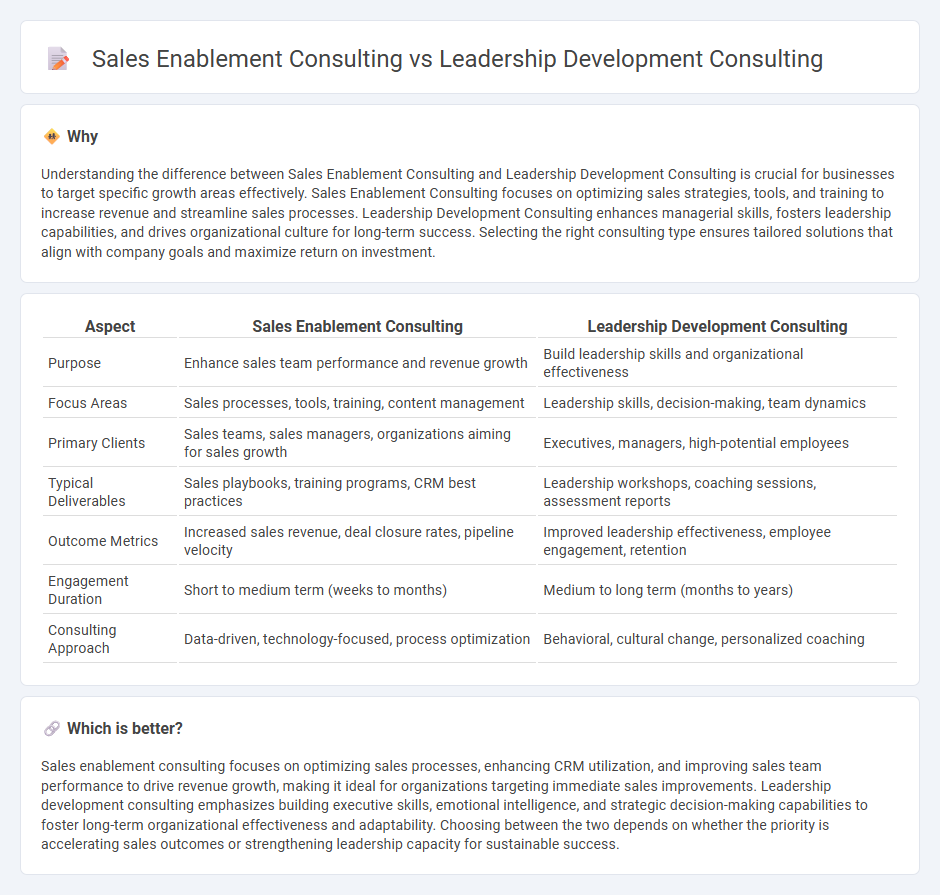 Sales Enablement Consulting vs Leadership Development Consulting

Why

Understanding the difference between Sales Enablement Consulting and Leadership Development Consulting is crucial for businesses to target specific growth areas effectively. Sales Enablement Consulting focuses on optimizing sales strategies, tools, and training to increase revenue and streamline sales processes. Leadership Development Consulting enhances managerial skills, fosters leadership capabilities, and drives organizational culture for long-term success. Selecting the right consulting type ensures tailored solutions that align with company goals and maximize return on investment.

| Aspect | Sales Enablement Consulting | Leadership Development Consulting |
|---|---|---|
| Purpose | Enhance sales team performance and revenue growth | Build leadership skills and organizational effectiveness |
| Focus Areas | Sales processes, tools, training, content management | Leadership skills, decision-making, team dynamics |
| Primary Clients | Sales teams, sales managers, organizations aiming for sales growth | Executives, managers, high-potential employees |
| Typical Deliverables | Sales playbooks, training programs, CRM best practices | Leadership workshops, coaching sessions, assessment reports |
| Outcome Metrics | Increased sales revenue, deal closure rates, pipeline velocity | Improved leadership effectiveness, employee engagement, retention |
| Engagement Duration | Short to medium term (weeks to months) | Medium to long term (months to years) |
| Consulting Approach | Data-driven, technology-focused, process optimization | Behavioral, cultural change, personalized coaching |

Which is better?

Sales enablement consulting focuses on optimizing sales processes, enhancing CRM utilization, and improving sales team performance to drive revenue growth, making it ideal for organizations targeting immediate sales improvements. Leadership development consulting emphasizes building executive skills, emotional intelligence, and strategic decision-making capabilities to foster long-term organizational effectiveness and adaptability. Choosing between the two depends on whether the priority is accelerating sales outcomes or strengthening leadership capacity for sustainable success.