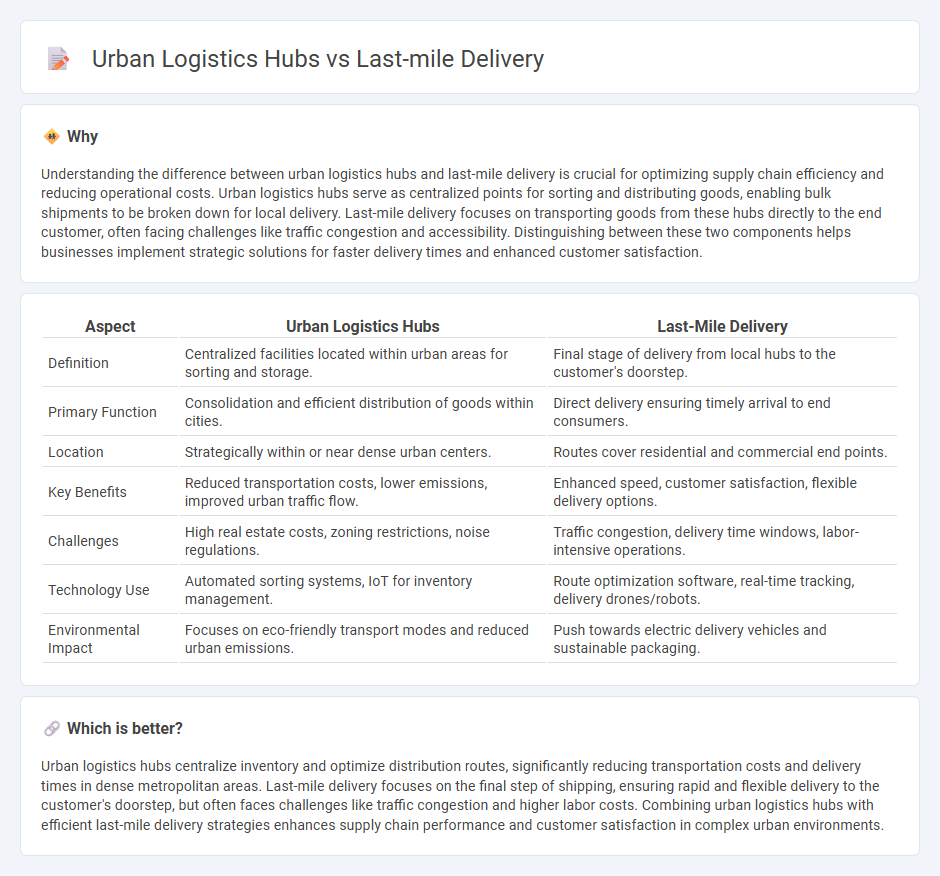 Urban Logistics Hubs vs Last-mile Delivery

Why

Understanding the difference between urban logistics hubs and last-mile delivery is crucial for optimizing supply chain efficiency and reducing operational costs. Urban logistics hubs serve as centralized points for sorting and distributing goods, enabling bulk shipments to be broken down for local delivery. Last-mile delivery focuses on transporting goods from these hubs directly to the end customer, often facing challenges like traffic congestion and accessibility. Distinguishing between these two components helps businesses implement strategic solutions for faster delivery times and enhanced customer satisfaction.

| Aspect | Urban Logistics Hubs | Last-Mile Delivery |
|---|---|---|
| Definition | Centralized facilities located within urban areas for sorting and storage. | Final stage of delivery from local hubs to the customer's doorstep. |
| Primary Function | Consolidation and efficient distribution of goods within cities. | Direct delivery ensuring timely arrival to end consumers. |
| Location | Strategically within or near dense urban centers. | Routes cover residential and commercial end points. |
| Key Benefits | Reduced transportation costs, lower emissions, improved urban traffic flow. | Enhanced speed, customer satisfaction, flexible delivery options. |
| Challenges | High real estate costs, zoning restrictions, noise regulations. | Traffic congestion, delivery time windows, labor-intensive operations. |
| Technology Use | Automated sorting systems, IoT for inventory management. | Route optimization software, real-time tracking, delivery drones/robots. |
| Environmental Impact | Focuses on eco-friendly transport modes and reduced urban emissions. | Push towards electric delivery vehicles and sustainable packaging. |

Which is better?

Urban logistics hubs centralize inventory and optimize distribution routes, significantly reducing transportation costs and delivery times in dense metropolitan areas. Last-mile delivery focuses on the final step of shipping, ensuring rapid and flexible delivery to the customer's doorstep, but often faces challenges like traffic congestion and higher labor costs. Combining urban logistics hubs with efficient last-mile delivery strategies enhances supply chain performance and customer satisfaction in complex urban environments.