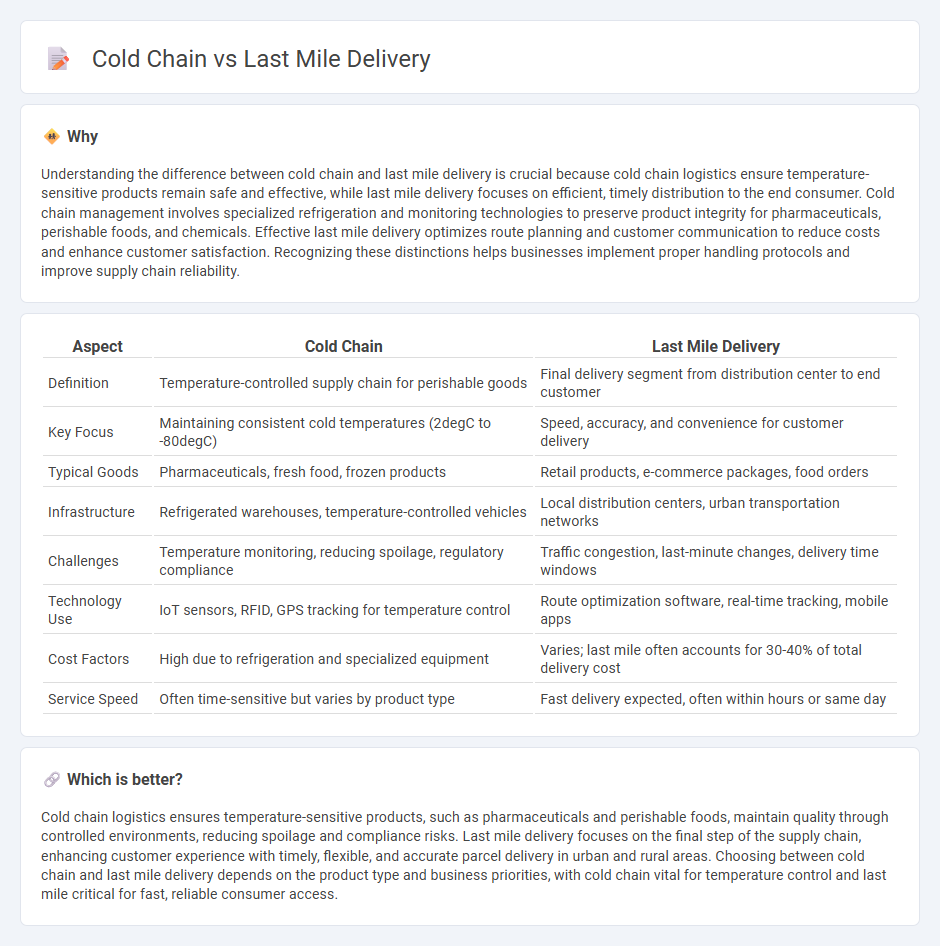 Cold Chain vs Last Mile Delivery

Why

Understanding the difference between cold chain and last mile delivery is crucial because cold chain logistics ensure temperature-sensitive products remain safe and effective, while last mile delivery focuses on efficient, timely distribution to the end consumer. Cold chain management involves specialized refrigeration and monitoring technologies to preserve product integrity for pharmaceuticals, perishable foods, and chemicals. Effective last mile delivery optimizes route planning and customer communication to reduce costs and enhance customer satisfaction. Recognizing these distinctions helps businesses implement proper handling protocols and improve supply chain reliability.

| Aspect | Cold Chain | Last Mile Delivery |
|---|---|---|
| Definition | Temperature-controlled supply chain for perishable goods | Final delivery segment from distribution center to end customer |
| Key Focus | Maintaining consistent cold temperatures (2degC to -80degC) | Speed, accuracy, and convenience for customer delivery |
| Typical Goods | Pharmaceuticals, fresh food, frozen products | Retail products, e-commerce packages, food orders |
| Infrastructure | Refrigerated warehouses, temperature-controlled vehicles | Local distribution centers, urban transportation networks |
| Challenges | Temperature monitoring, reducing spoilage, regulatory compliance | Traffic congestion, last-minute changes, delivery time windows |
| Technology Use | IoT sensors, RFID, GPS tracking for temperature control | Route optimization software, real-time tracking, mobile apps |
| Cost Factors | High due to refrigeration and specialized equipment | Varies; last mile often accounts for 30-40% of total delivery cost |
| Service Speed | Often time-sensitive but varies by product type | Fast delivery expected, often within hours or same day |

Which is better?

Cold chain logistics ensures temperature-sensitive products, such as pharmaceuticals and perishable foods, maintain quality through controlled environments, reducing spoilage and compliance risks. Last mile delivery focuses on the final step of the supply chain, enhancing customer experience with timely, flexible, and accurate parcel delivery in urban and rural areas. Choosing between cold chain and last mile delivery depends on the product type and business priorities, with cold chain vital for temperature control and last mile critical for fast, reliable consumer access.