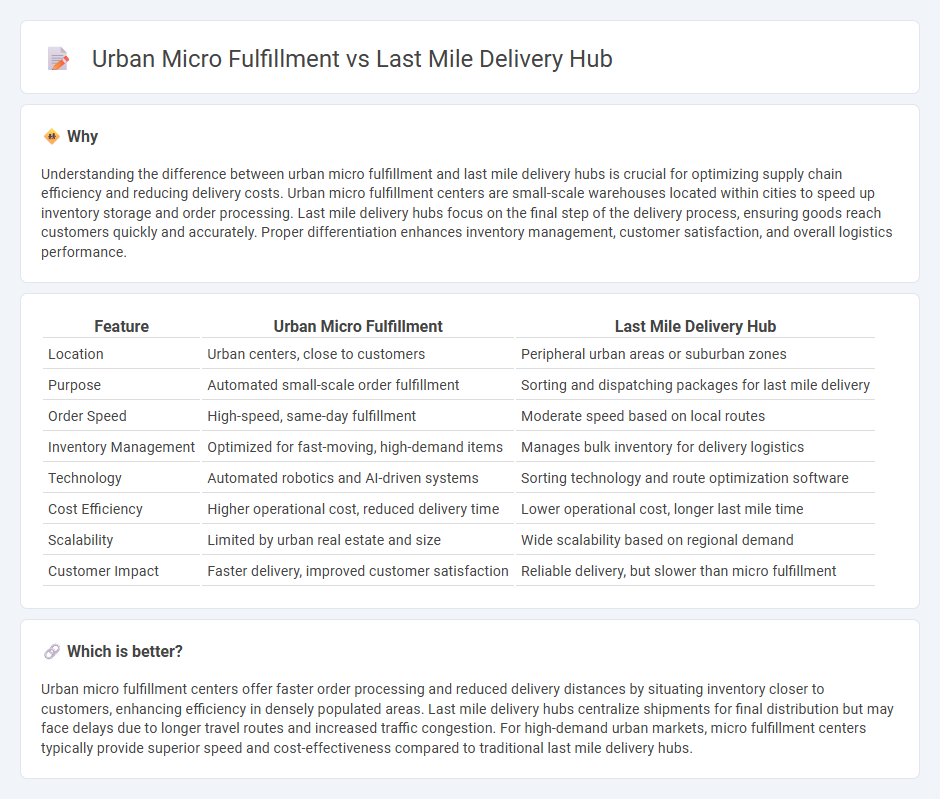 Urban Micro Fulfillment vs Last Mile Delivery Hub

Why

Understanding the difference between urban micro fulfillment and last mile delivery hubs is crucial for optimizing supply chain efficiency and reducing delivery costs. Urban micro fulfillment centers are small-scale warehouses located within cities to speed up inventory storage and order processing. Last mile delivery hubs focus on the final step of the delivery process, ensuring goods reach customers quickly and accurately. Proper differentiation enhances inventory management, customer satisfaction, and overall logistics performance.

| Feature | Urban Micro Fulfillment | Last Mile Delivery Hub |
|---|---|---|
| Location | Urban centers, close to customers | Peripheral urban areas or suburban zones |
| Purpose | Automated small-scale order fulfillment | Sorting and dispatching packages for last mile delivery |
| Order Speed | High-speed, same-day fulfillment | Moderate speed based on local routes |
| Inventory Management | Optimized for fast-moving, high-demand items | Manages bulk inventory for delivery logistics |
| Technology | Automated robotics and AI-driven systems | Sorting technology and route optimization software |
| Cost Efficiency | Higher operational cost, reduced delivery time | Lower operational cost, longer last mile time |
| Scalability | Limited by urban real estate and size | Wide scalability based on regional demand |
| Customer Impact | Faster delivery, improved customer satisfaction | Reliable delivery, but slower than micro fulfillment |

Which is better?

Urban micro fulfillment centers offer faster order processing and reduced delivery distances by situating inventory closer to customers, enhancing efficiency in densely populated areas. Last mile delivery hubs centralize shipments for final distribution but may face delays due to longer travel routes and increased traffic congestion. For high-demand urban markets, micro fulfillment centers typically provide superior speed and cost-effectiveness compared to traditional last mile delivery hubs.