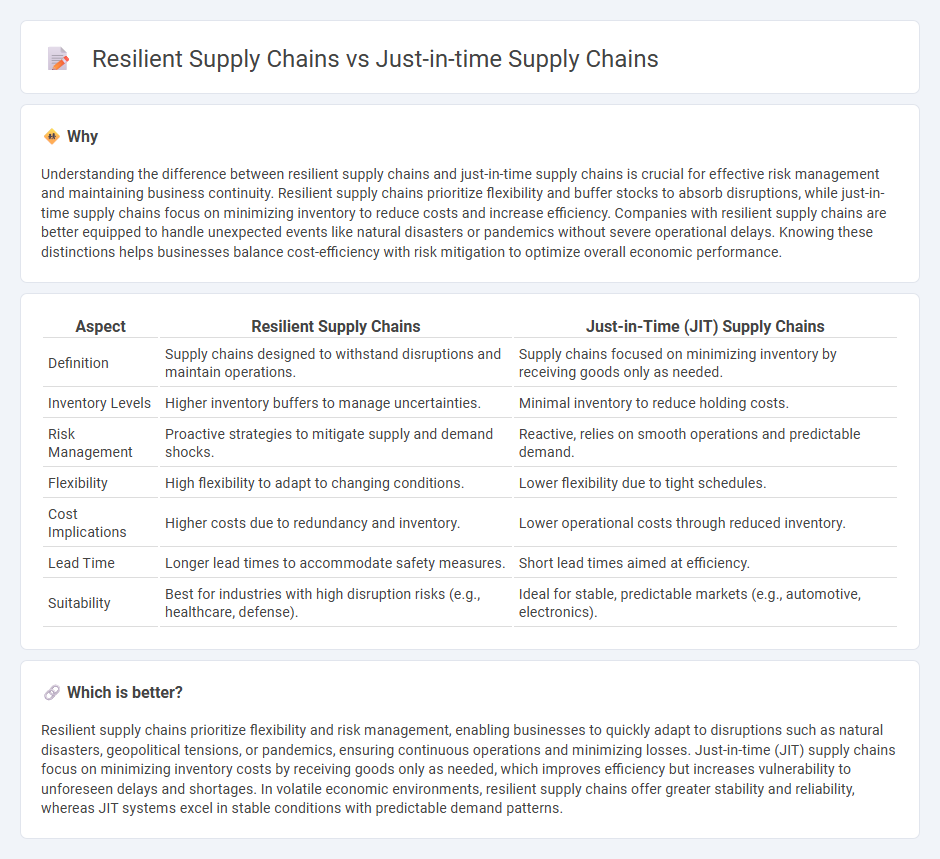 Resilient Supply Chains vs Just-in-time Supply Chains

Why

Understanding the difference between resilient supply chains and just-in-time supply chains is crucial for effective risk management and maintaining business continuity. Resilient supply chains prioritize flexibility and buffer stocks to absorb disruptions, while just-in-time supply chains focus on minimizing inventory to reduce costs and increase efficiency. Companies with resilient supply chains are better equipped to handle unexpected events like natural disasters or pandemics without severe operational delays. Knowing these distinctions helps businesses balance cost-efficiency with risk mitigation to optimize overall economic performance.

| Aspect | Resilient Supply Chains | Just-in-Time (JIT) Supply Chains |
|---|---|---|
| Definition | Supply chains designed to withstand disruptions and maintain operations. | Supply chains focused on minimizing inventory by receiving goods only as needed. |
| Inventory Levels | Higher inventory buffers to manage uncertainties. | Minimal inventory to reduce holding costs. |
| Risk Management | Proactive strategies to mitigate supply and demand shocks. | Reactive, relies on smooth operations and predictable demand. |
| Flexibility | High flexibility to adapt to changing conditions. | Lower flexibility due to tight schedules. |
| Cost Implications | Higher costs due to redundancy and inventory. | Lower operational costs through reduced inventory. |
| Lead Time | Longer lead times to accommodate safety measures. | Short lead times aimed at efficiency. |
| Suitability | Best for industries with high disruption risks (e.g., healthcare, defense). | Ideal for stable, predictable markets (e.g., automotive, electronics). |

Which is better?

Resilient supply chains prioritize flexibility and risk management, enabling businesses to quickly adapt to disruptions such as natural disasters, geopolitical tensions, or pandemics, ensuring continuous operations and minimizing losses. Just-in-time (JIT) supply chains focus on minimizing inventory costs by receiving goods only as needed, which improves efficiency but increases vulnerability to unforeseen delays and shortages. In volatile economic environments, resilient supply chains offer greater stability and reliability, whereas JIT systems excel in stable conditions with predictable demand patterns.