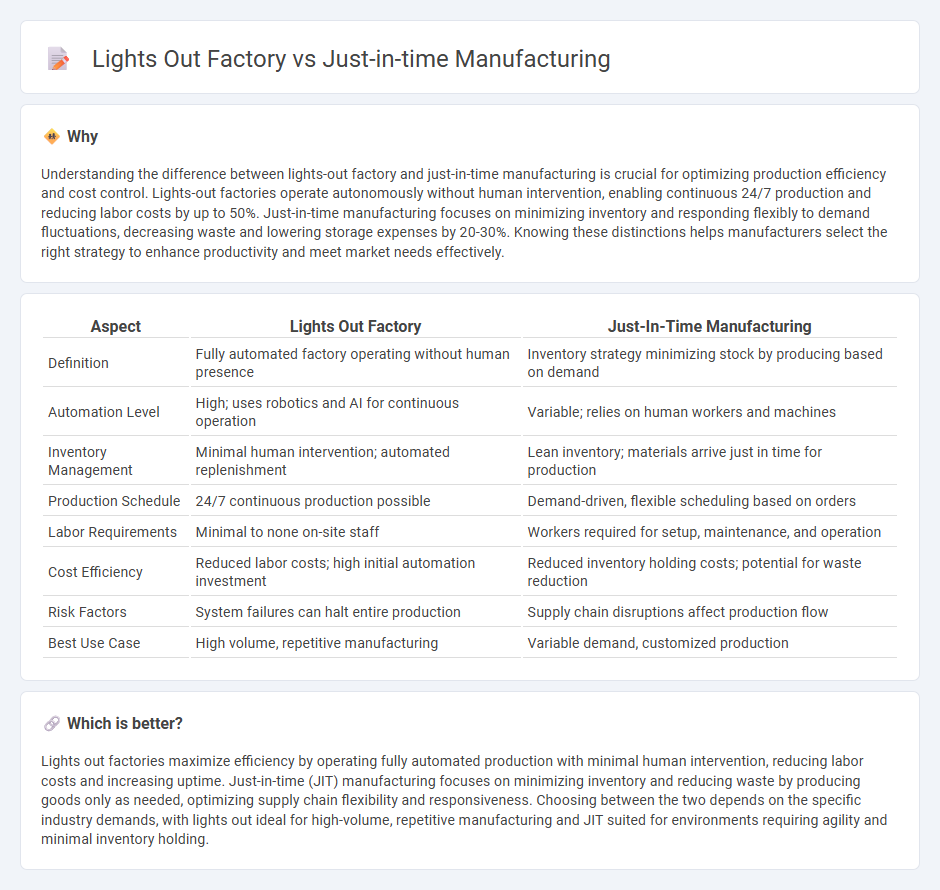 Lights Out Factory vs Just-in-time Manufacturing

Why

Understanding the difference between lights-out factory and just-in-time manufacturing is crucial for optimizing production efficiency and cost control. Lights-out factories operate autonomously without human intervention, enabling continuous 24/7 production and reducing labor costs by up to 50%. Just-in-time manufacturing focuses on minimizing inventory and responding flexibly to demand fluctuations, decreasing waste and lowering storage expenses by 20-30%. Knowing these distinctions helps manufacturers select the right strategy to enhance productivity and meet market needs effectively.

| Aspect | Lights Out Factory | Just-In-Time Manufacturing |
|---|---|---|
| Definition | Fully automated factory operating without human presence | Inventory strategy minimizing stock by producing based on demand |
| Automation Level | High; uses robotics and AI for continuous operation | Variable; relies on human workers and machines |
| Inventory Management | Minimal human intervention; automated replenishment | Lean inventory; materials arrive just in time for production |
| Production Schedule | 24/7 continuous production possible | Demand-driven, flexible scheduling based on orders |
| Labor Requirements | Minimal to none on-site staff | Workers required for setup, maintenance, and operation |
| Cost Efficiency | Reduced labor costs; high initial automation investment | Reduced inventory holding costs; potential for waste reduction |
| Risk Factors | System failures can halt entire production | Supply chain disruptions affect production flow |
| Best Use Case | High volume, repetitive manufacturing | Variable demand, customized production |

Which is better?

Lights out factories maximize efficiency by operating fully automated production with minimal human intervention, reducing labor costs and increasing uptime. Just-in-time (JIT) manufacturing focuses on minimizing inventory and reducing waste by producing goods only as needed, optimizing supply chain flexibility and responsiveness. Choosing between the two depends on the specific industry demands, with lights out ideal for high-volume, repetitive manufacturing and JIT suited for environments requiring agility and minimal inventory holding.