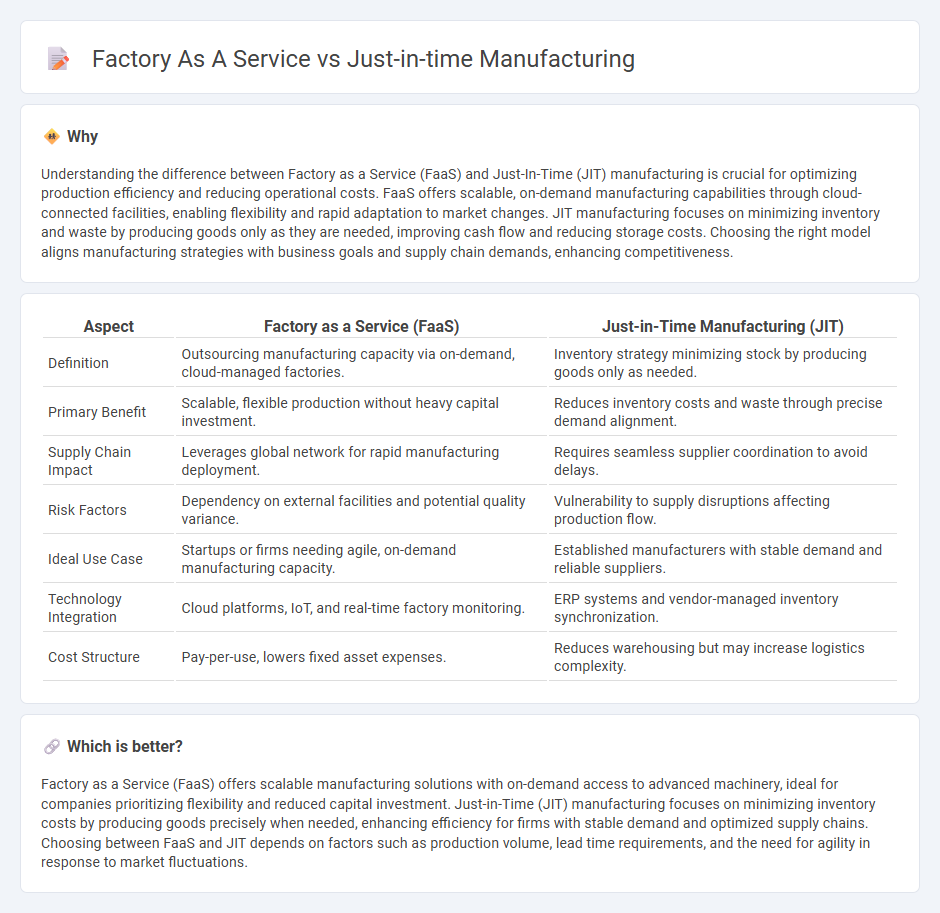 Factory As A Service vs Just-in-time Manufacturing

Why

Understanding the difference between Factory as a Service (FaaS) and Just-In-Time (JIT) manufacturing is crucial for optimizing production efficiency and reducing operational costs. FaaS offers scalable, on-demand manufacturing capabilities through cloud-connected facilities, enabling flexibility and rapid adaptation to market changes. JIT manufacturing focuses on minimizing inventory and waste by producing goods only as they are needed, improving cash flow and reducing storage costs. Choosing the right model aligns manufacturing strategies with business goals and supply chain demands, enhancing competitiveness.

| Aspect | Factory as a Service (FaaS) | Just-in-Time Manufacturing (JIT) |
|---|---|---|
| Definition | Outsourcing manufacturing capacity via on-demand, cloud-managed factories. | Inventory strategy minimizing stock by producing goods only as needed. |
| Primary Benefit | Scalable, flexible production without heavy capital investment. | Reduces inventory costs and waste through precise demand alignment. |
| Supply Chain Impact | Leverages global network for rapid manufacturing deployment. | Requires seamless supplier coordination to avoid delays. |
| Risk Factors | Dependency on external facilities and potential quality variance. | Vulnerability to supply disruptions affecting production flow. |
| Ideal Use Case | Startups or firms needing agile, on-demand manufacturing capacity. | Established manufacturers with stable demand and reliable suppliers. |
| Technology Integration | Cloud platforms, IoT, and real-time factory monitoring. | ERP systems and vendor-managed inventory synchronization. |
| Cost Structure | Pay-per-use, lowers fixed asset expenses. | Reduces warehousing but may increase logistics complexity. |

Which is better?

Factory as a Service (FaaS) offers scalable manufacturing solutions with on-demand access to advanced machinery, ideal for companies prioritizing flexibility and reduced capital investment. Just-in-Time (JIT) manufacturing focuses on minimizing inventory costs by producing goods precisely when needed, enhancing efficiency for firms with stable demand and optimized supply chains. Choosing between FaaS and JIT depends on factors such as production volume, lead time requirements, and the need for agility in response to market fluctuations.