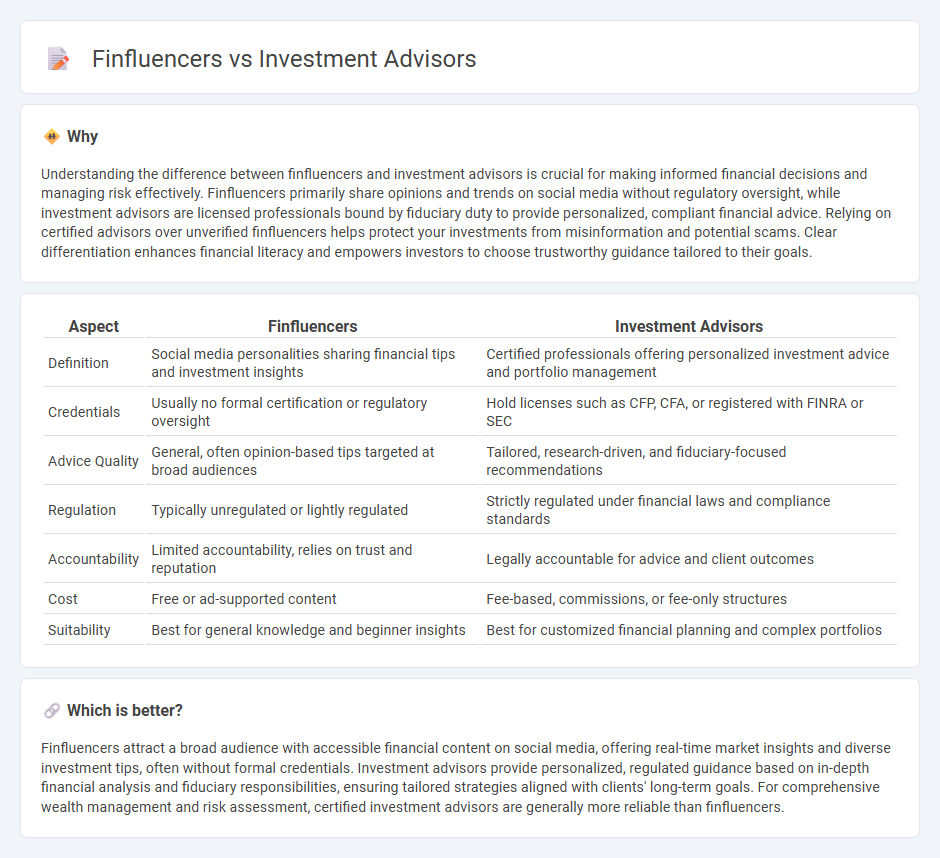 Finfluencers vs Investment Advisors

Why

Understanding the difference between finfluencers and investment advisors is crucial for making informed financial decisions and managing risk effectively. Finfluencers primarily share opinions and trends on social media without regulatory oversight, while investment advisors are licensed professionals bound by fiduciary duty to provide personalized, compliant financial advice. Relying on certified advisors over unverified finfluencers helps protect your investments from misinformation and potential scams. Clear differentiation enhances financial literacy and empowers investors to choose trustworthy guidance tailored to their goals.

| Aspect | Finfluencers | Investment Advisors |
|---|---|---|
| Definition | Social media personalities sharing financial tips and investment insights | Certified professionals offering personalized investment advice and portfolio management |
| Credentials | Usually no formal certification or regulatory oversight | Hold licenses such as CFP, CFA, or registered with FINRA or SEC |
| Advice Quality | General, often opinion-based tips targeted at broad audiences | Tailored, research-driven, and fiduciary-focused recommendations |
| Regulation | Typically unregulated or lightly regulated | Strictly regulated under financial laws and compliance standards |
| Accountability | Limited accountability, relies on trust and reputation | Legally accountable for advice and client outcomes |
| Cost | Free or ad-supported content | Fee-based, commissions, or fee-only structures |
| Suitability | Best for general knowledge and beginner insights | Best for customized financial planning and complex portfolios |

Which is better?

Finfluencers attract a broad audience with accessible financial content on social media, offering real-time market insights and diverse investment tips, often without formal credentials. Investment advisors provide personalized, regulated guidance based on in-depth financial analysis and fiduciary responsibilities, ensuring tailored strategies aligned with clients' long-term goals. For comprehensive wealth management and risk assessment, certified investment advisors are generally more reliable than finfluencers.