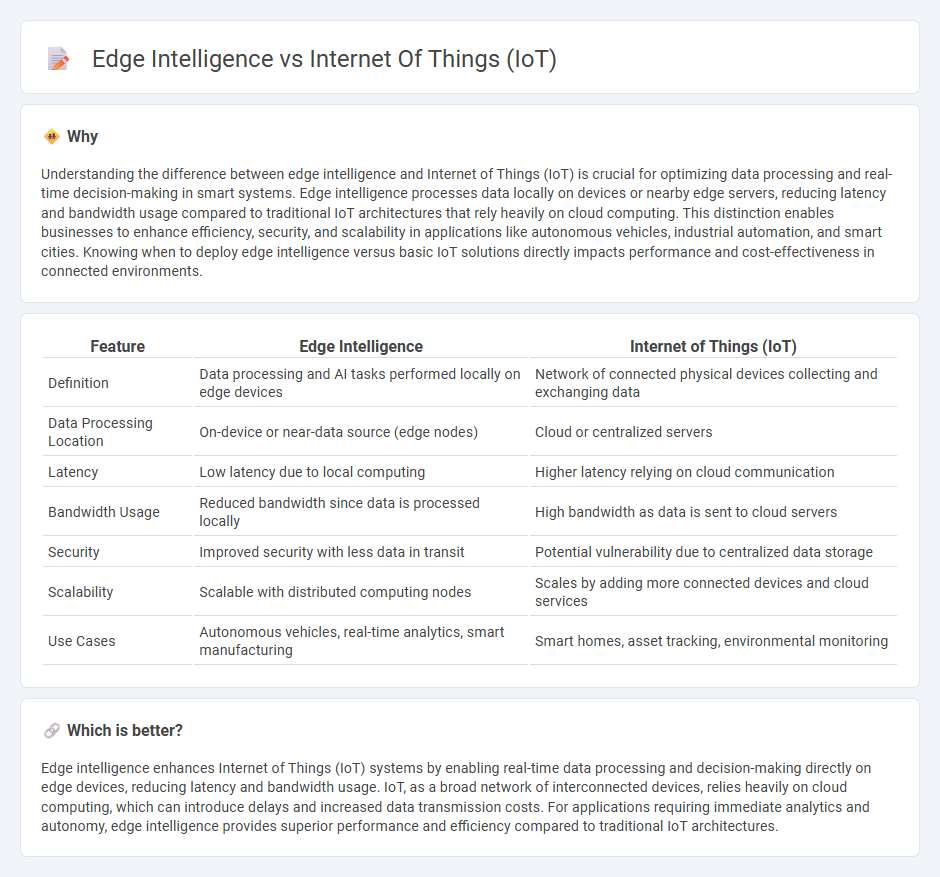 Edge Intelligence vs Internet Of Things (IoT)

Why

Understanding the difference between edge intelligence and Internet of Things (IoT) is crucial for optimizing data processing and real-time decision-making in smart systems. Edge intelligence processes data locally on devices or nearby edge servers, reducing latency and bandwidth usage compared to traditional IoT architectures that rely heavily on cloud computing. This distinction enables businesses to enhance efficiency, security, and scalability in applications like autonomous vehicles, industrial automation, and smart cities. Knowing when to deploy edge intelligence versus basic IoT solutions directly impacts performance and cost-effectiveness in connected environments.

| Feature | Edge Intelligence | Internet of Things (IoT) |
|---|---|---|
| Definition | Data processing and AI tasks performed locally on edge devices | Network of connected physical devices collecting and exchanging data |
| Data Processing Location | On-device or near-data source (edge nodes) | Cloud or centralized servers |
| Latency | Low latency due to local computing | Higher latency relying on cloud communication |
| Bandwidth Usage | Reduced bandwidth since data is processed locally | High bandwidth as data is sent to cloud servers |
| Security | Improved security with less data in transit | Potential vulnerability due to centralized data storage |
| Scalability | Scalable with distributed computing nodes | Scales by adding more connected devices and cloud services |
| Use Cases | Autonomous vehicles, real-time analytics, smart manufacturing | Smart homes, asset tracking, environmental monitoring |

Which is better?

Edge intelligence enhances Internet of Things (IoT) systems by enabling real-time data processing and decision-making directly on edge devices, reducing latency and bandwidth usage. IoT, as a broad network of interconnected devices, relies heavily on cloud computing, which can introduce delays and increased data transmission costs. For applications requiring immediate analytics and autonomy, edge intelligence provides superior performance and efficiency compared to traditional IoT architectures.