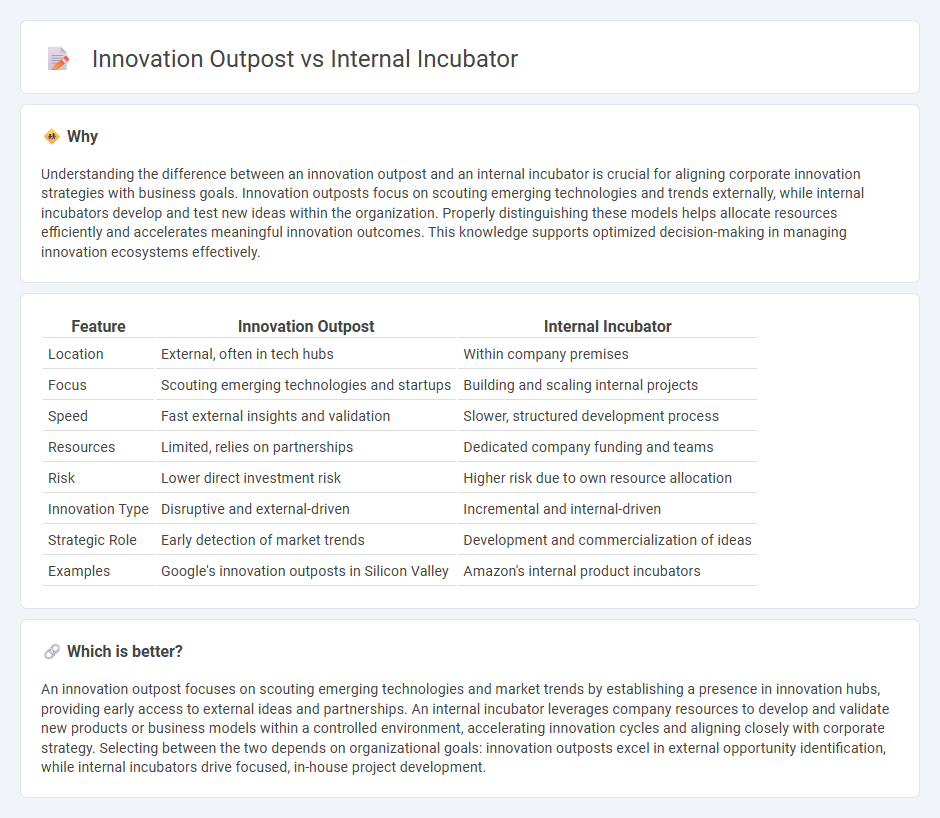 Innovation Outpost vs Internal Incubator

Why

Understanding the difference between an innovation outpost and an internal incubator is crucial for aligning corporate innovation strategies with business goals. Innovation outposts focus on scouting emerging technologies and trends externally, while internal incubators develop and test new ideas within the organization. Properly distinguishing these models helps allocate resources efficiently and accelerates meaningful innovation outcomes. This knowledge supports optimized decision-making in managing innovation ecosystems effectively.

| Feature | Innovation Outpost | Internal Incubator |
|---|---|---|
| Location | External, often in tech hubs | Within company premises |
| Focus | Scouting emerging technologies and startups | Building and scaling internal projects |
| Speed | Fast external insights and validation | Slower, structured development process |
| Resources | Limited, relies on partnerships | Dedicated company funding and teams |
| Risk | Lower direct investment risk | Higher risk due to own resource allocation |
| Innovation Type | Disruptive and external-driven | Incremental and internal-driven |
| Strategic Role | Early detection of market trends | Development and commercialization of ideas |
| Examples | Google's innovation outposts in Silicon Valley | Amazon's internal product incubators |

Which is better?

An innovation outpost focuses on scouting emerging technologies and market trends by establishing a presence in innovation hubs, providing early access to external ideas and partnerships. An internal incubator leverages company resources to develop and validate new products or business models within a controlled environment, accelerating innovation cycles and aligning closely with corporate strategy. Selecting between the two depends on organizational goals: innovation outposts excel in external opportunity identification, while internal incubators drive focused, in-house project development.