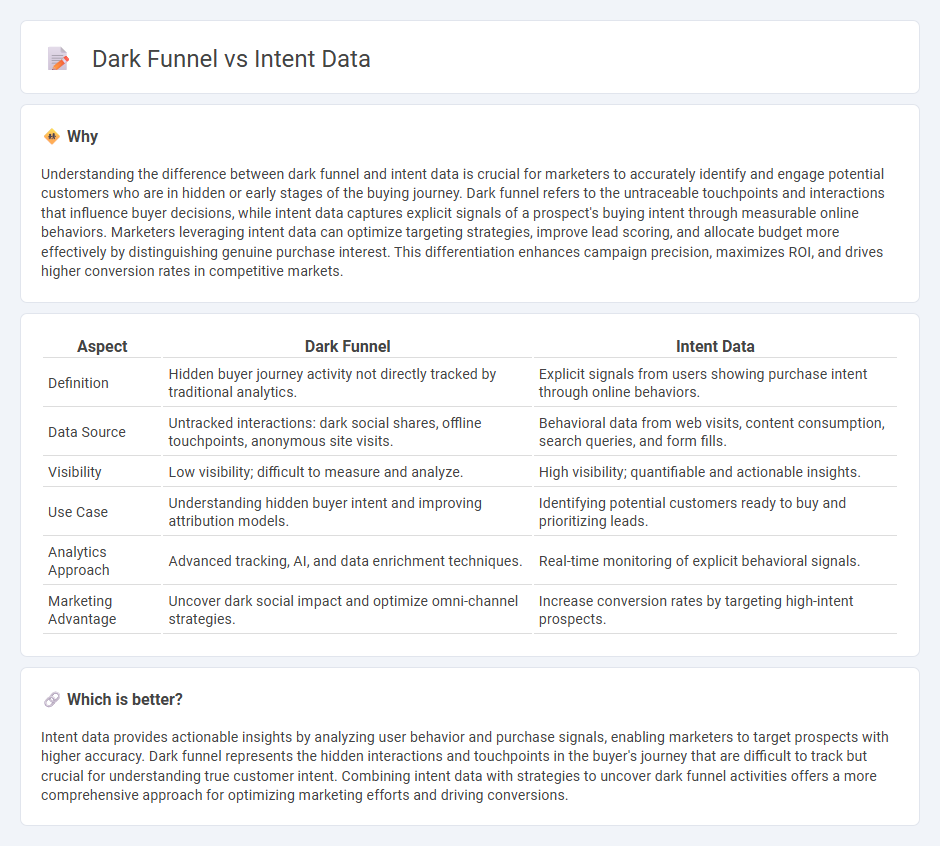 Dark Funnel vs Intent Data

Why

Understanding the difference between dark funnel and intent data is crucial for marketers to accurately identify and engage potential customers who are in hidden or early stages of the buying journey. Dark funnel refers to the untraceable touchpoints and interactions that influence buyer decisions, while intent data captures explicit signals of a prospect's buying intent through measurable online behaviors. Marketers leveraging intent data can optimize targeting strategies, improve lead scoring, and allocate budget more effectively by distinguishing genuine purchase interest. This differentiation enhances campaign precision, maximizes ROI, and drives higher conversion rates in competitive markets.

| Aspect | Dark Funnel | Intent Data |
|---|---|---|
| Definition | Hidden buyer journey activity not directly tracked by traditional analytics. | Explicit signals from users showing purchase intent through online behaviors. |
| Data Source | Untracked interactions: dark social shares, offline touchpoints, anonymous site visits. | Behavioral data from web visits, content consumption, search queries, and form fills. |
| Visibility | Low visibility; difficult to measure and analyze. | High visibility; quantifiable and actionable insights. |
| Use Case | Understanding hidden buyer intent and improving attribution models. | Identifying potential customers ready to buy and prioritizing leads. |
| Analytics Approach | Advanced tracking, AI, and data enrichment techniques. | Real-time monitoring of explicit behavioral signals. |
| Marketing Advantage | Uncover dark social impact and optimize omni-channel strategies. | Increase conversion rates by targeting high-intent prospects. |

Which is better?

Intent data provides actionable insights by analyzing user behavior and purchase signals, enabling marketers to target prospects with higher accuracy. Dark funnel represents the hidden interactions and touchpoints in the buyer's journey that are difficult to track but crucial for understanding true customer intent. Combining intent data with strategies to uncover dark funnel activities offers a more comprehensive approach for optimizing marketing efforts and driving conversions.