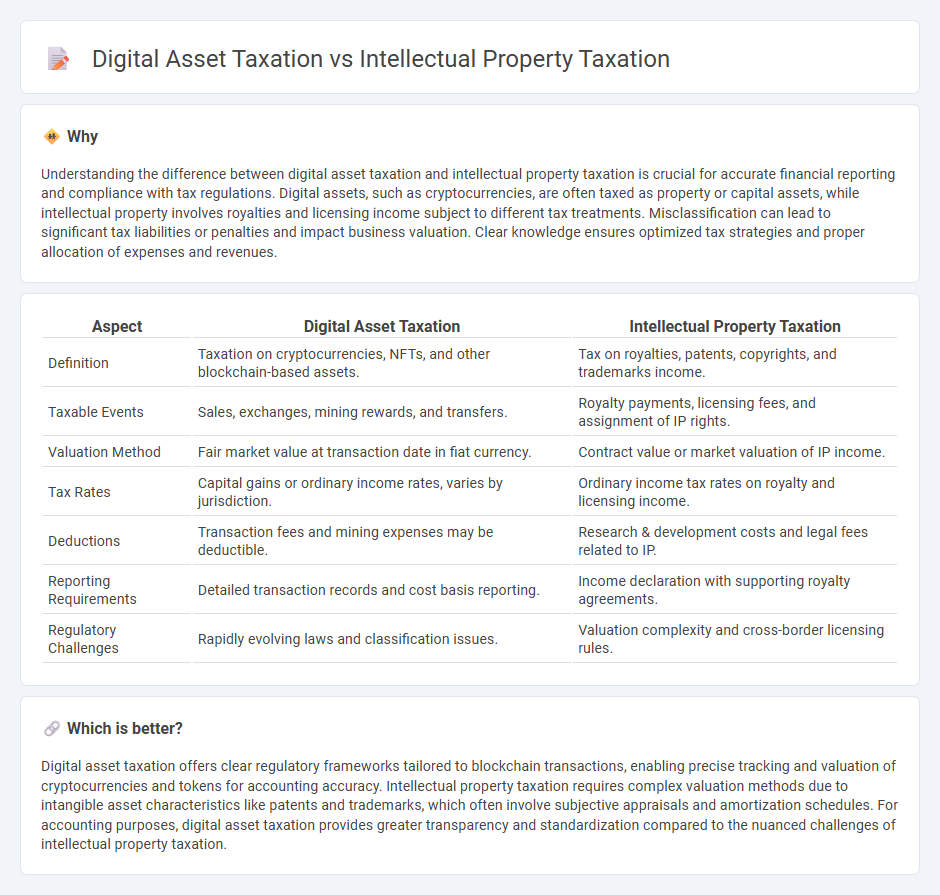 Digital Asset Taxation vs Intellectual Property Taxation

Why

Understanding the difference between digital asset taxation and intellectual property taxation is crucial for accurate financial reporting and compliance with tax regulations. Digital assets, such as cryptocurrencies, are often taxed as property or capital assets, while intellectual property involves royalties and licensing income subject to different tax treatments. Misclassification can lead to significant tax liabilities or penalties and impact business valuation. Clear knowledge ensures optimized tax strategies and proper allocation of expenses and revenues.

| Aspect | Digital Asset Taxation | Intellectual Property Taxation |
|---|---|---|
| Definition | Taxation on cryptocurrencies, NFTs, and other blockchain-based assets. | Tax on royalties, patents, copyrights, and trademarks income. |
| Taxable Events | Sales, exchanges, mining rewards, and transfers. | Royalty payments, licensing fees, and assignment of IP rights. |
| Valuation Method | Fair market value at transaction date in fiat currency. | Contract value or market valuation of IP income. |
| Tax Rates | Capital gains or ordinary income rates, varies by jurisdiction. | Ordinary income tax rates on royalty and licensing income. |
| Deductions | Transaction fees and mining expenses may be deductible. | Research & development costs and legal fees related to IP. |
| Reporting Requirements | Detailed transaction records and cost basis reporting. | Income declaration with supporting royalty agreements. |
| Regulatory Challenges | Rapidly evolving laws and classification issues. | Valuation complexity and cross-border licensing rules. |

Which is better?

Digital asset taxation offers clear regulatory frameworks tailored to blockchain transactions, enabling precise tracking and valuation of cryptocurrencies and tokens for accounting accuracy. Intellectual property taxation requires complex valuation methods due to intangible asset characteristics like patents and trademarks, which often involve subjective appraisals and amortization schedules. For accounting purposes, digital asset taxation provides greater transparency and standardization compared to the nuanced challenges of intellectual property taxation.