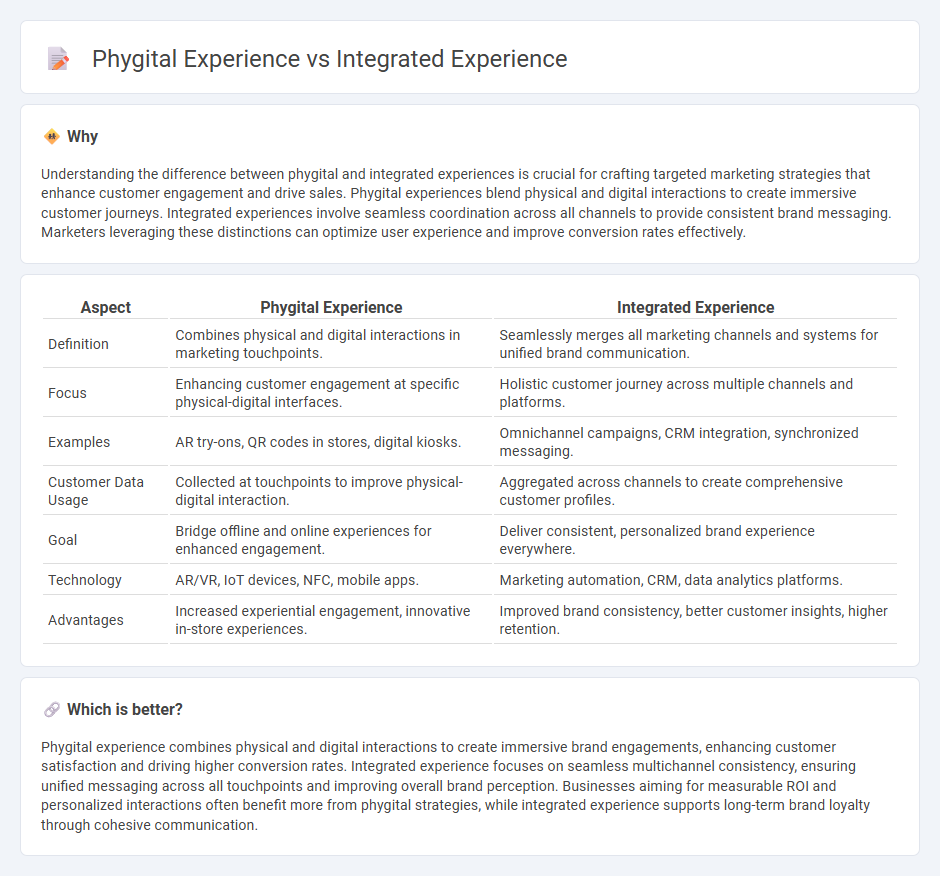 Phygital Experience vs Integrated Experience

Why

Understanding the difference between phygital and integrated experiences is crucial for crafting targeted marketing strategies that enhance customer engagement and drive sales. Phygital experiences blend physical and digital interactions to create immersive customer journeys. Integrated experiences involve seamless coordination across all channels to provide consistent brand messaging. Marketers leveraging these distinctions can optimize user experience and improve conversion rates effectively.

| Aspect | Phygital Experience | Integrated Experience |
|---|---|---|
| Definition | Combines physical and digital interactions in marketing touchpoints. | Seamlessly merges all marketing channels and systems for unified brand communication. |
| Focus | Enhancing customer engagement at specific physical-digital interfaces. | Holistic customer journey across multiple channels and platforms. |
| Examples | AR try-ons, QR codes in stores, digital kiosks. | Omnichannel campaigns, CRM integration, synchronized messaging. |
| Customer Data Usage | Collected at touchpoints to improve physical-digital interaction. | Aggregated across channels to create comprehensive customer profiles. |
| Goal | Bridge offline and online experiences for enhanced engagement. | Deliver consistent, personalized brand experience everywhere. |
| Technology | AR/VR, IoT devices, NFC, mobile apps. | Marketing automation, CRM, data analytics platforms. |
| Advantages | Increased experiential engagement, innovative in-store experiences. | Improved brand consistency, better customer insights, higher retention. |

Which is better?

Phygital experience combines physical and digital interactions to create immersive brand engagements, enhancing customer satisfaction and driving higher conversion rates. Integrated experience focuses on seamless multichannel consistency, ensuring unified messaging across all touchpoints and improving overall brand perception. Businesses aiming for measurable ROI and personalized interactions often benefit more from phygital strategies, while integrated experience supports long-term brand loyalty through cohesive communication.