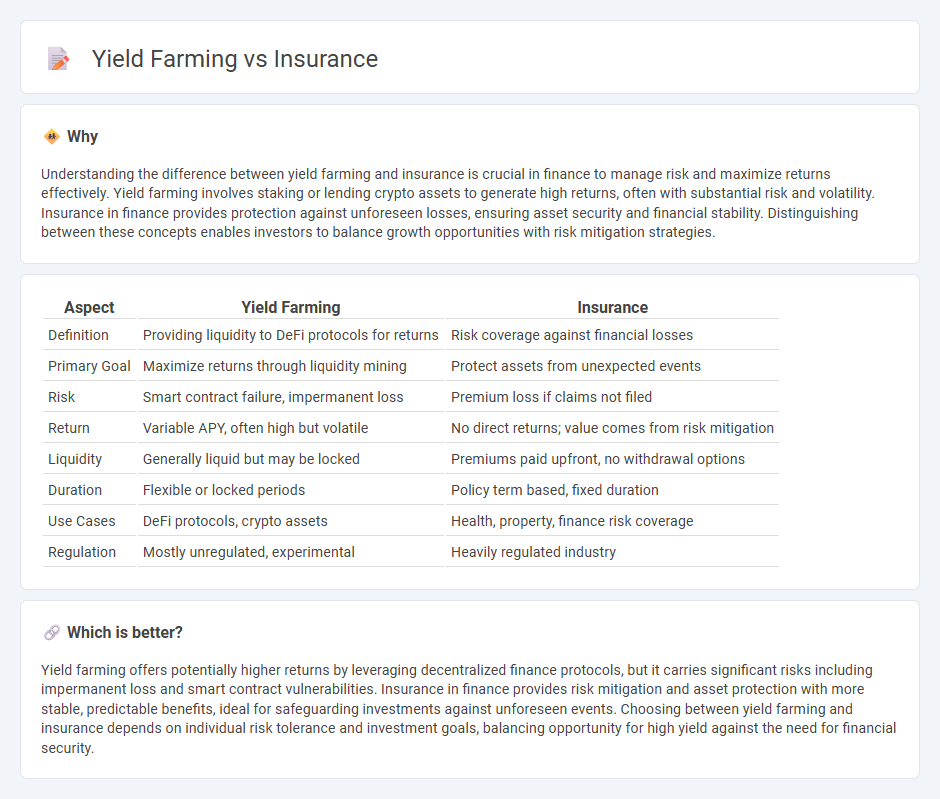 Yield Farming vs Insurance

Why

Understanding the difference between yield farming and insurance is crucial in finance to manage risk and maximize returns effectively. Yield farming involves staking or lending crypto assets to generate high returns, often with substantial risk and volatility. Insurance in finance provides protection against unforeseen losses, ensuring asset security and financial stability. Distinguishing between these concepts enables investors to balance growth opportunities with risk mitigation strategies.

| Aspect | Yield Farming | Insurance |
|---|---|---|
| Definition | Providing liquidity to DeFi protocols for returns | Risk coverage against financial losses |
| Primary Goal | Maximize returns through liquidity mining | Protect assets from unexpected events |
| Risk | Smart contract failure, impermanent loss | Premium loss if claims not filed |
| Return | Variable APY, often high but volatile | No direct returns; value comes from risk mitigation |
| Liquidity | Generally liquid but may be locked | Premiums paid upfront, no withdrawal options |
| Duration | Flexible or locked periods | Policy term based, fixed duration |
| Use Cases | DeFi protocols, crypto assets | Health, property, finance risk coverage |
| Regulation | Mostly unregulated, experimental | Heavily regulated industry |

Which is better?

Yield farming offers potentially higher returns by leveraging decentralized finance protocols, but it carries significant risks including impermanent loss and smart contract vulnerabilities. Insurance in finance provides risk mitigation and asset protection with more stable, predictable benefits, ideal for safeguarding investments against unforeseen events. Choosing between yield farming and insurance depends on individual risk tolerance and investment goals, balancing opportunity for high yield against the need for financial security.