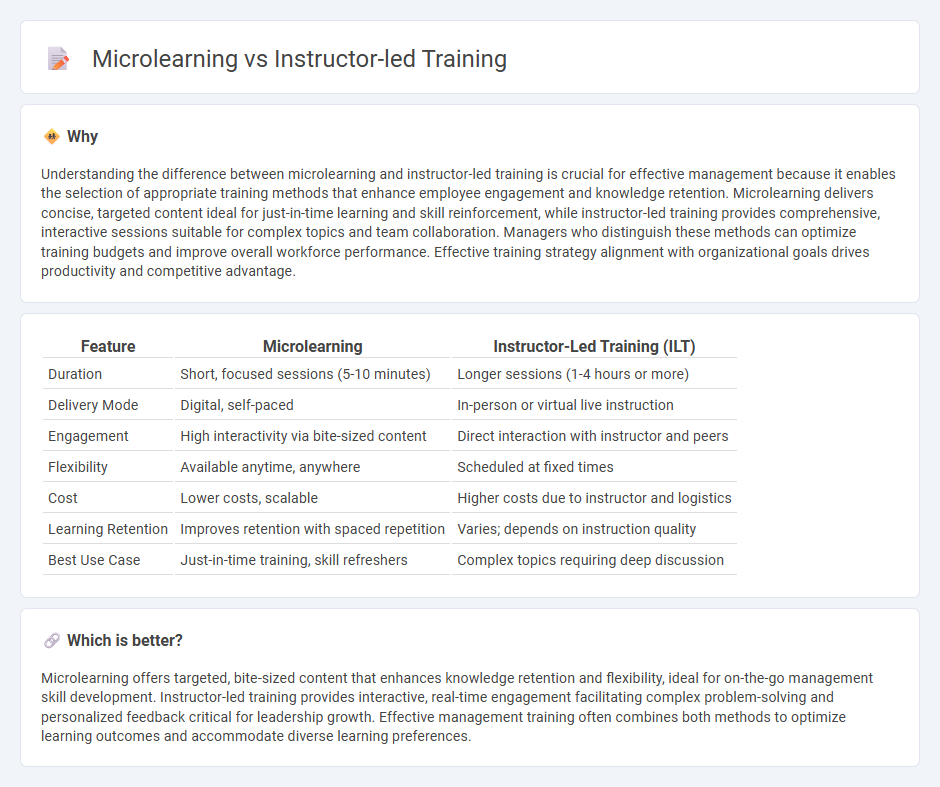 Microlearning vs Instructor-led Training

Why

Understanding the difference between microlearning and instructor-led training is crucial for effective management because it enables the selection of appropriate training methods that enhance employee engagement and knowledge retention. Microlearning delivers concise, targeted content ideal for just-in-time learning and skill reinforcement, while instructor-led training provides comprehensive, interactive sessions suitable for complex topics and team collaboration. Managers who distinguish these methods can optimize training budgets and improve overall workforce performance. Effective training strategy alignment with organizational goals drives productivity and competitive advantage.

| Feature | Microlearning | Instructor-Led Training (ILT) |
|---|---|---|
| Duration | Short, focused sessions (5-10 minutes) | Longer sessions (1-4 hours or more) |
| Delivery Mode | Digital, self-paced | In-person or virtual live instruction |
| Engagement | High interactivity via bite-sized content | Direct interaction with instructor and peers |
| Flexibility | Available anytime, anywhere | Scheduled at fixed times |
| Cost | Lower costs, scalable | Higher costs due to instructor and logistics |
| Learning Retention | Improves retention with spaced repetition | Varies; depends on instruction quality |
| Best Use Case | Just-in-time training, skill refreshers | Complex topics requiring deep discussion |

Which is better?

Microlearning offers targeted, bite-sized content that enhances knowledge retention and flexibility, ideal for on-the-go management skill development. Instructor-led training provides interactive, real-time engagement facilitating complex problem-solving and personalized feedback critical for leadership growth. Effective management training often combines both methods to optimize learning outcomes and accommodate diverse learning preferences.