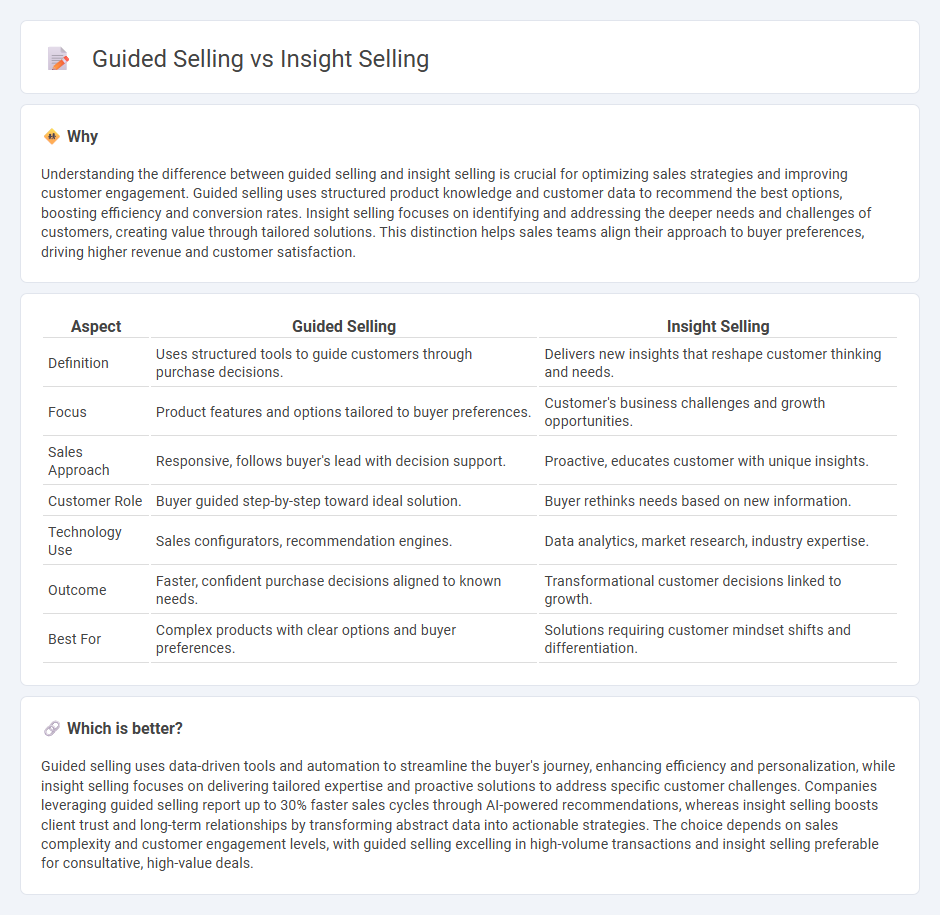 Guided Selling vs Insight Selling

Why

Understanding the difference between guided selling and insight selling is crucial for optimizing sales strategies and improving customer engagement. Guided selling uses structured product knowledge and customer data to recommend the best options, boosting efficiency and conversion rates. Insight selling focuses on identifying and addressing the deeper needs and challenges of customers, creating value through tailored solutions. This distinction helps sales teams align their approach to buyer preferences, driving higher revenue and customer satisfaction.

| Aspect | Guided Selling | Insight Selling |
|---|---|---|
| Definition | Uses structured tools to guide customers through purchase decisions. | Delivers new insights that reshape customer thinking and needs. |
| Focus | Product features and options tailored to buyer preferences. | Customer's business challenges and growth opportunities. |
| Sales Approach | Responsive, follows buyer's lead with decision support. | Proactive, educates customer with unique insights. |
| Customer Role | Buyer guided step-by-step toward ideal solution. | Buyer rethinks needs based on new information. |
| Technology Use | Sales configurators, recommendation engines. | Data analytics, market research, industry expertise. |
| Outcome | Faster, confident purchase decisions aligned to known needs. | Transformational customer decisions linked to growth. |
| Best For | Complex products with clear options and buyer preferences. | Solutions requiring customer mindset shifts and differentiation. |

Which is better?

Guided selling uses data-driven tools and automation to streamline the buyer's journey, enhancing efficiency and personalization, while insight selling focuses on delivering tailored expertise and proactive solutions to address specific customer challenges. Companies leveraging guided selling report up to 30% faster sales cycles through AI-powered recommendations, whereas insight selling boosts client trust and long-term relationships by transforming abstract data into actionable strategies. The choice depends on sales complexity and customer engagement levels, with guided selling excelling in high-volume transactions and insight selling preferable for consultative, high-value deals.