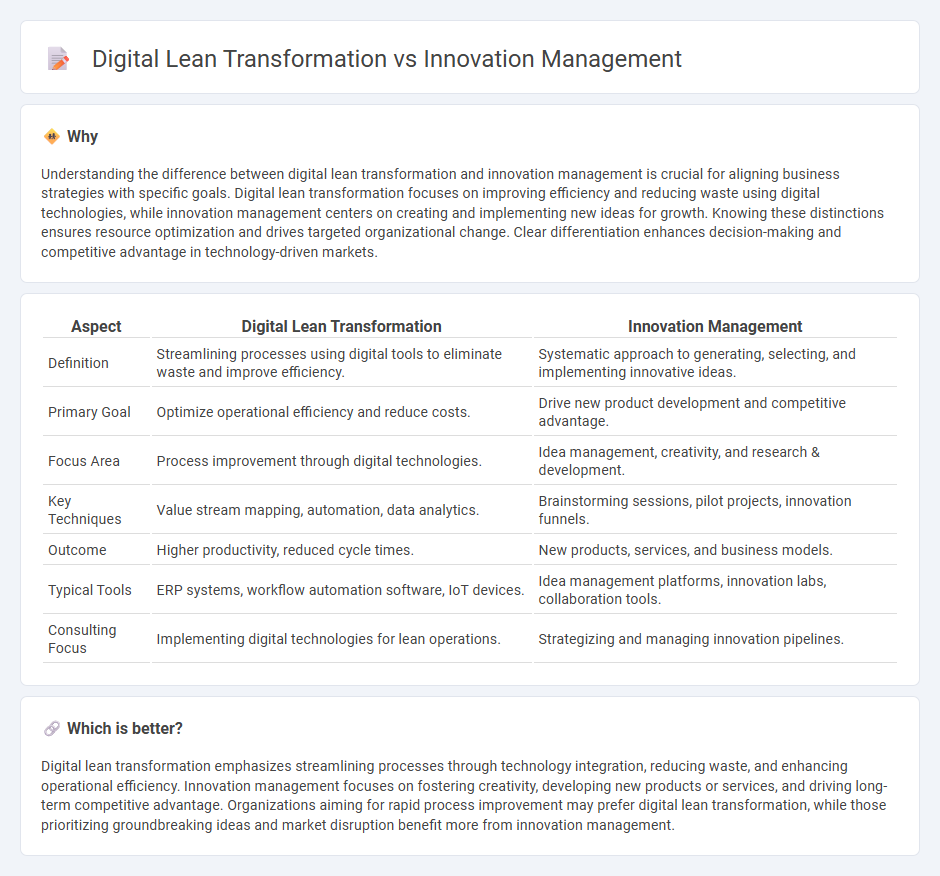 Digital Lean Transformation vs Innovation Management

Why

Understanding the difference between digital lean transformation and innovation management is crucial for aligning business strategies with specific goals. Digital lean transformation focuses on improving efficiency and reducing waste using digital technologies, while innovation management centers on creating and implementing new ideas for growth. Knowing these distinctions ensures resource optimization and drives targeted organizational change. Clear differentiation enhances decision-making and competitive advantage in technology-driven markets.

| Aspect | Digital Lean Transformation | Innovation Management |
|---|---|---|
| Definition | Streamlining processes using digital tools to eliminate waste and improve efficiency. | Systematic approach to generating, selecting, and implementing innovative ideas. |
| Primary Goal | Optimize operational efficiency and reduce costs. | Drive new product development and competitive advantage. |
| Focus Area | Process improvement through digital technologies. | Idea management, creativity, and research & development. |
| Key Techniques | Value stream mapping, automation, data analytics. | Brainstorming sessions, pilot projects, innovation funnels. |
| Outcome | Higher productivity, reduced cycle times. | New products, services, and business models. |
| Typical Tools | ERP systems, workflow automation software, IoT devices. | Idea management platforms, innovation labs, collaboration tools. |
| Consulting Focus | Implementing digital technologies for lean operations. | Strategizing and managing innovation pipelines. |

Which is better?

Digital lean transformation emphasizes streamlining processes through technology integration, reducing waste, and enhancing operational efficiency. Innovation management focuses on fostering creativity, developing new products or services, and driving long-term competitive advantage. Organizations aiming for rapid process improvement may prefer digital lean transformation, while those prioritizing groundbreaking ideas and market disruption benefit more from innovation management.