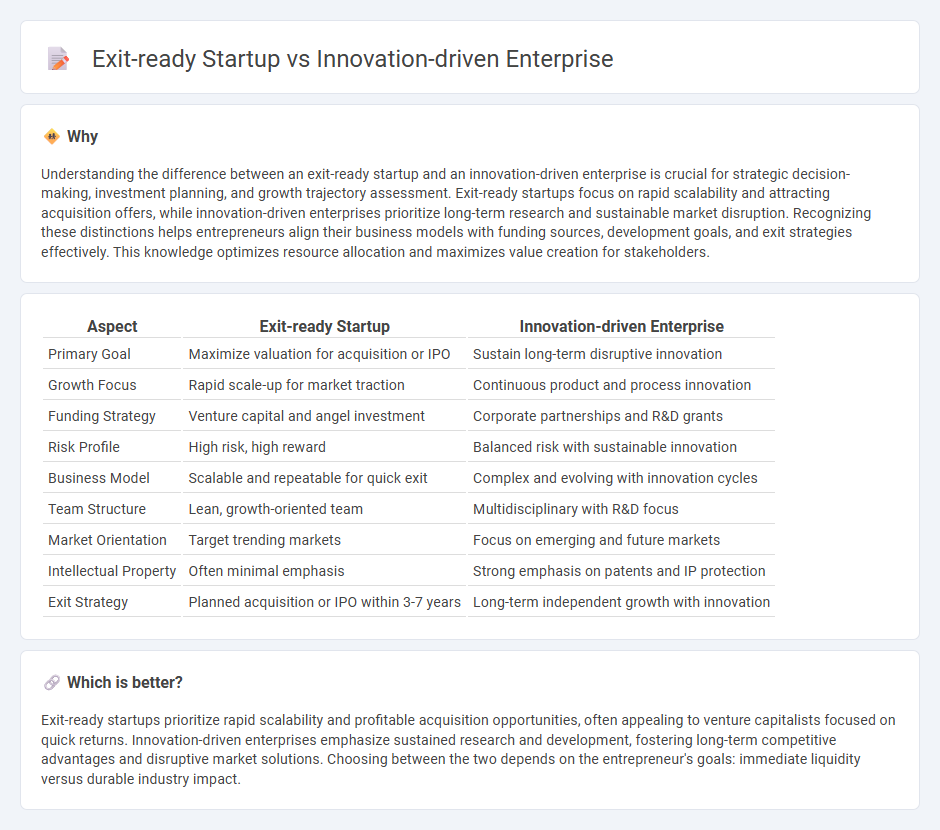 Exit-ready Startup vs Innovation-driven Enterprise

Why

Understanding the difference between an exit-ready startup and an innovation-driven enterprise is crucial for strategic decision-making, investment planning, and growth trajectory assessment. Exit-ready startups focus on rapid scalability and attracting acquisition offers, while innovation-driven enterprises prioritize long-term research and sustainable market disruption. Recognizing these distinctions helps entrepreneurs align their business models with funding sources, development goals, and exit strategies effectively. This knowledge optimizes resource allocation and maximizes value creation for stakeholders.

| Aspect | Exit-ready Startup | Innovation-driven Enterprise |
|---|---|---|
| Primary Goal | Maximize valuation for acquisition or IPO | Sustain long-term disruptive innovation |
| Growth Focus | Rapid scale-up for market traction | Continuous product and process innovation |
| Funding Strategy | Venture capital and angel investment | Corporate partnerships and R&D grants |
| Risk Profile | High risk, high reward | Balanced risk with sustainable innovation |
| Business Model | Scalable and repeatable for quick exit | Complex and evolving with innovation cycles |
| Team Structure | Lean, growth-oriented team | Multidisciplinary with R&D focus |
| Market Orientation | Target trending markets | Focus on emerging and future markets |
| Intellectual Property | Often minimal emphasis | Strong emphasis on patents and IP protection |
| Exit Strategy | Planned acquisition or IPO within 3-7 years | Long-term independent growth with innovation |

Which is better?

Exit-ready startups prioritize rapid scalability and profitable acquisition opportunities, often appealing to venture capitalists focused on quick returns. Innovation-driven enterprises emphasize sustained research and development, fostering long-term competitive advantages and disruptive market solutions. Choosing between the two depends on the entrepreneur's goals: immediate liquidity versus durable industry impact.