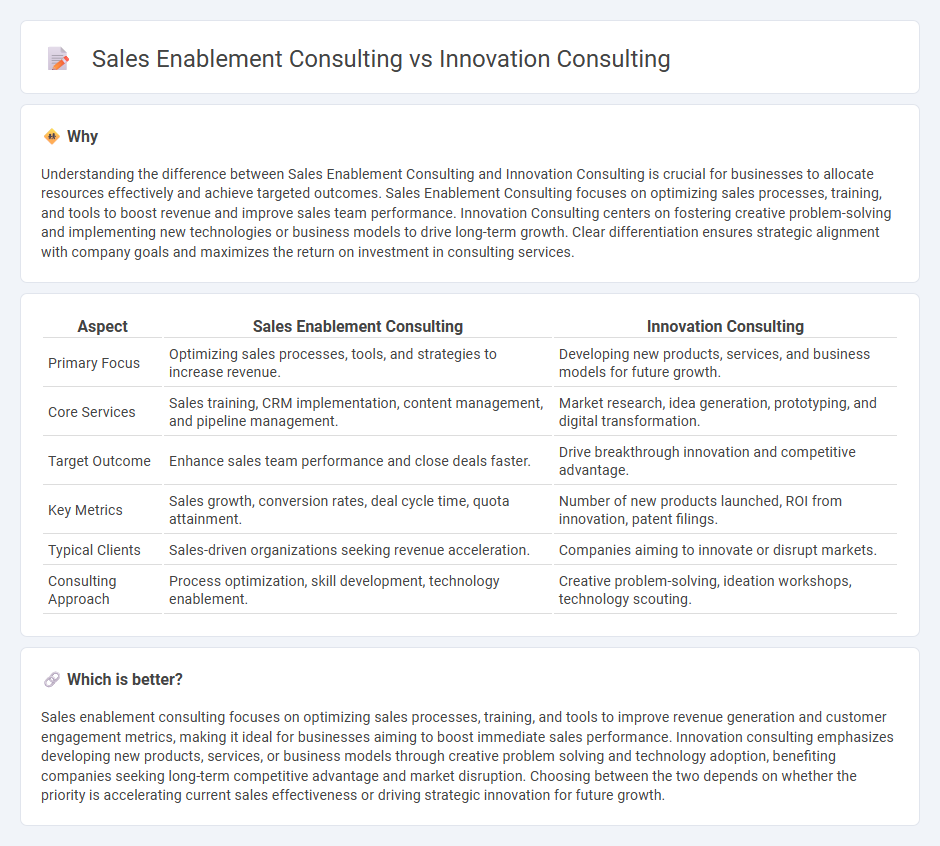 Sales Enablement Consulting vs Innovation Consulting

Why

Understanding the difference between Sales Enablement Consulting and Innovation Consulting is crucial for businesses to allocate resources effectively and achieve targeted outcomes. Sales Enablement Consulting focuses on optimizing sales processes, training, and tools to boost revenue and improve sales team performance. Innovation Consulting centers on fostering creative problem-solving and implementing new technologies or business models to drive long-term growth. Clear differentiation ensures strategic alignment with company goals and maximizes the return on investment in consulting services.

| Aspect | Sales Enablement Consulting | Innovation Consulting |
|---|---|---|
| Primary Focus | Optimizing sales processes, tools, and strategies to increase revenue. | Developing new products, services, and business models for future growth. |
| Core Services | Sales training, CRM implementation, content management, and pipeline management. | Market research, idea generation, prototyping, and digital transformation. |
| Target Outcome | Enhance sales team performance and close deals faster. | Drive breakthrough innovation and competitive advantage. |
| Key Metrics | Sales growth, conversion rates, deal cycle time, quota attainment. | Number of new products launched, ROI from innovation, patent filings. |
| Typical Clients | Sales-driven organizations seeking revenue acceleration. | Companies aiming to innovate or disrupt markets. |
| Consulting Approach | Process optimization, skill development, technology enablement. | Creative problem-solving, ideation workshops, technology scouting. |

Which is better?

Sales enablement consulting focuses on optimizing sales processes, training, and tools to improve revenue generation and customer engagement metrics, making it ideal for businesses aiming to boost immediate sales performance. Innovation consulting emphasizes developing new products, services, or business models through creative problem solving and technology adoption, benefiting companies seeking long-term competitive advantage and market disruption. Choosing between the two depends on whether the priority is accelerating current sales effectiveness or driving strategic innovation for future growth.